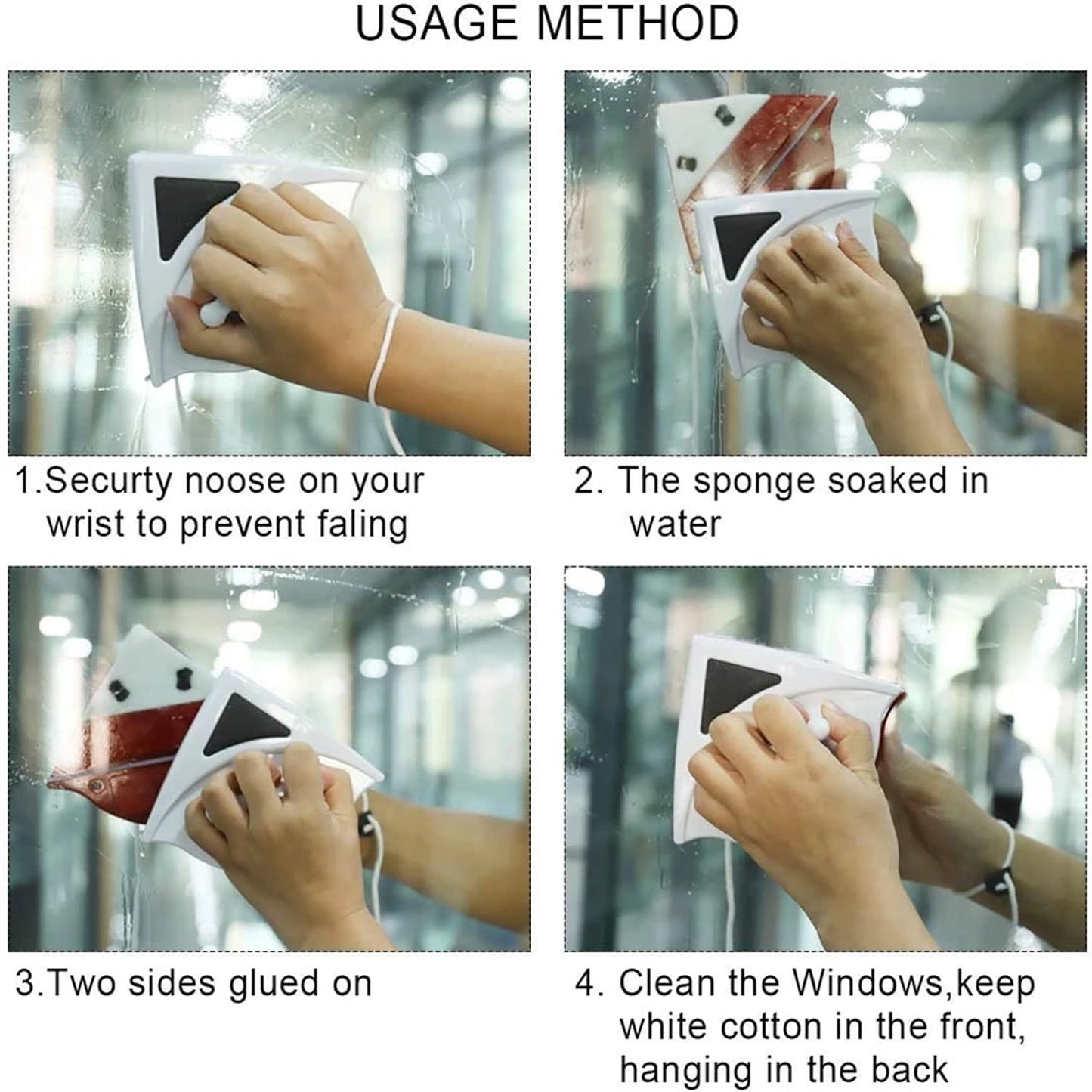 USAGE METHOD

1.Securty noose on your wrist to prevent faling

2. The sponge soaked in water

3.Two sides glued on

4. Clean the Windows,keep white cotton in the front, hanging in the back