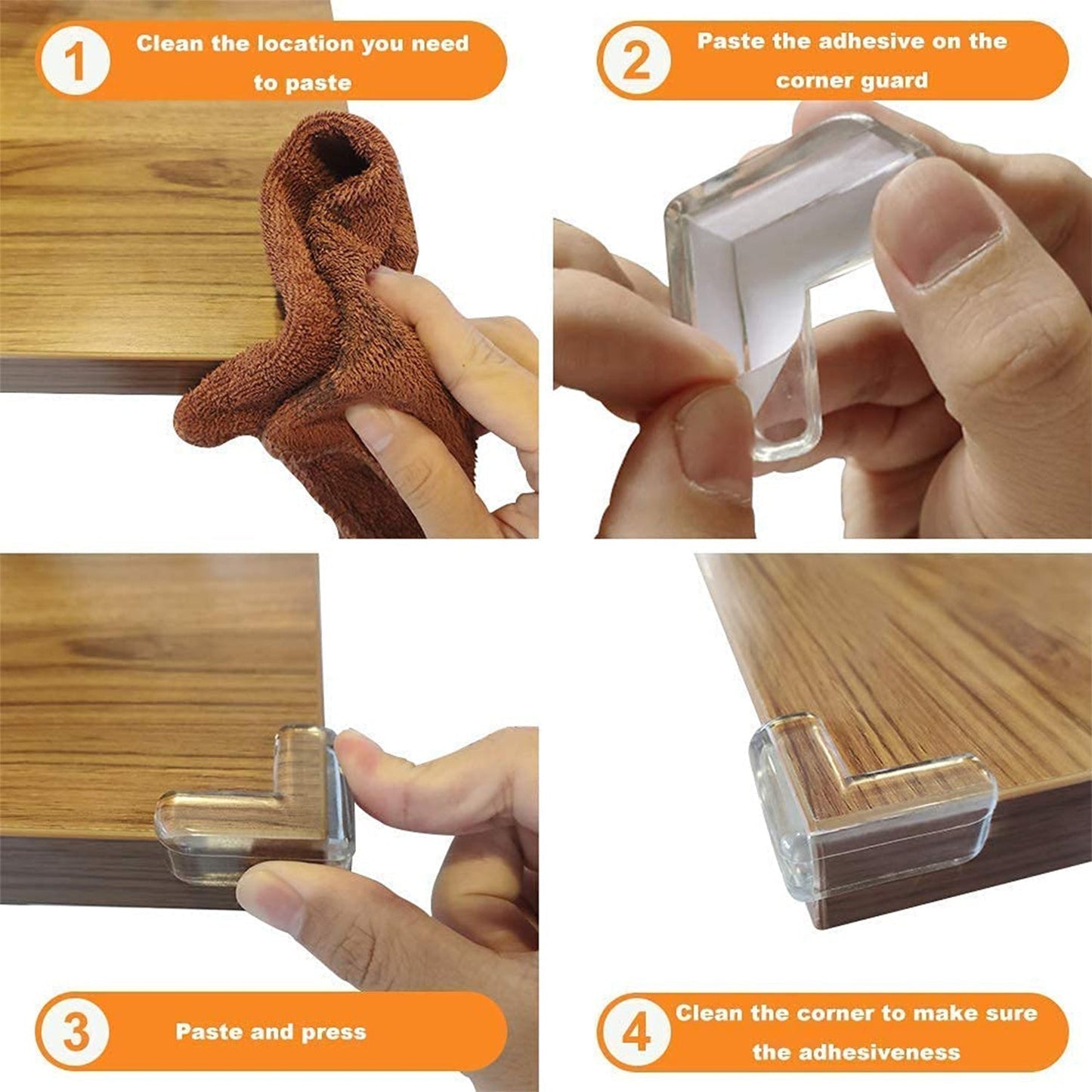 1 Clean the location you need to paste

2 Paste the adhesive on the corner guard

3 Paste and press

4 Clean the corner to make sure the adhesiveness