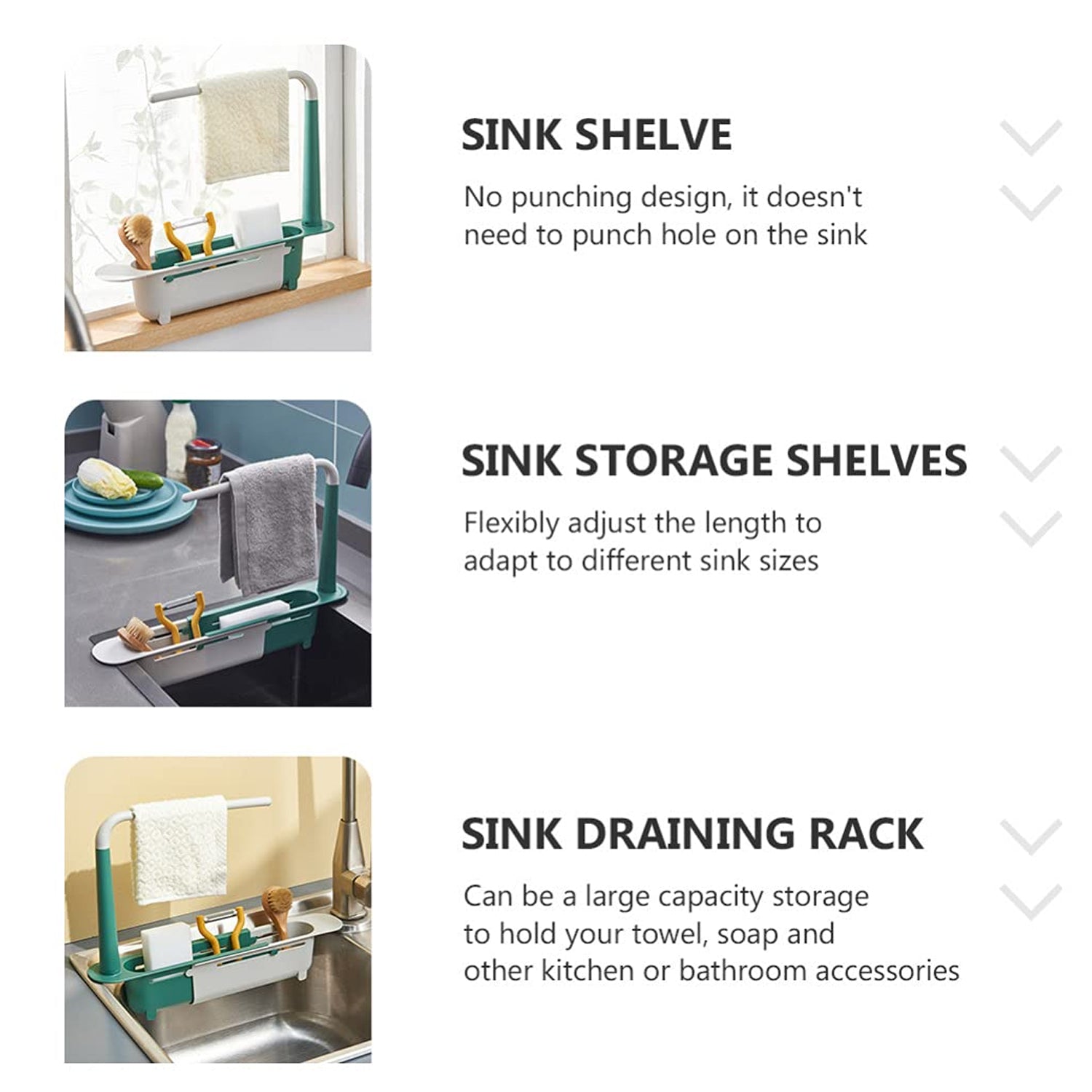 SINK SHELVE

No punching design, it doesn't need to punch hole on the sink

SINK STORAGE SHELVES

Flexibly adjust the length to adapt to different sink sizes

SINK DRAINING RACK

Can be a large capacity storage to hold your towel, soap and other kitchen or bathroom accessories