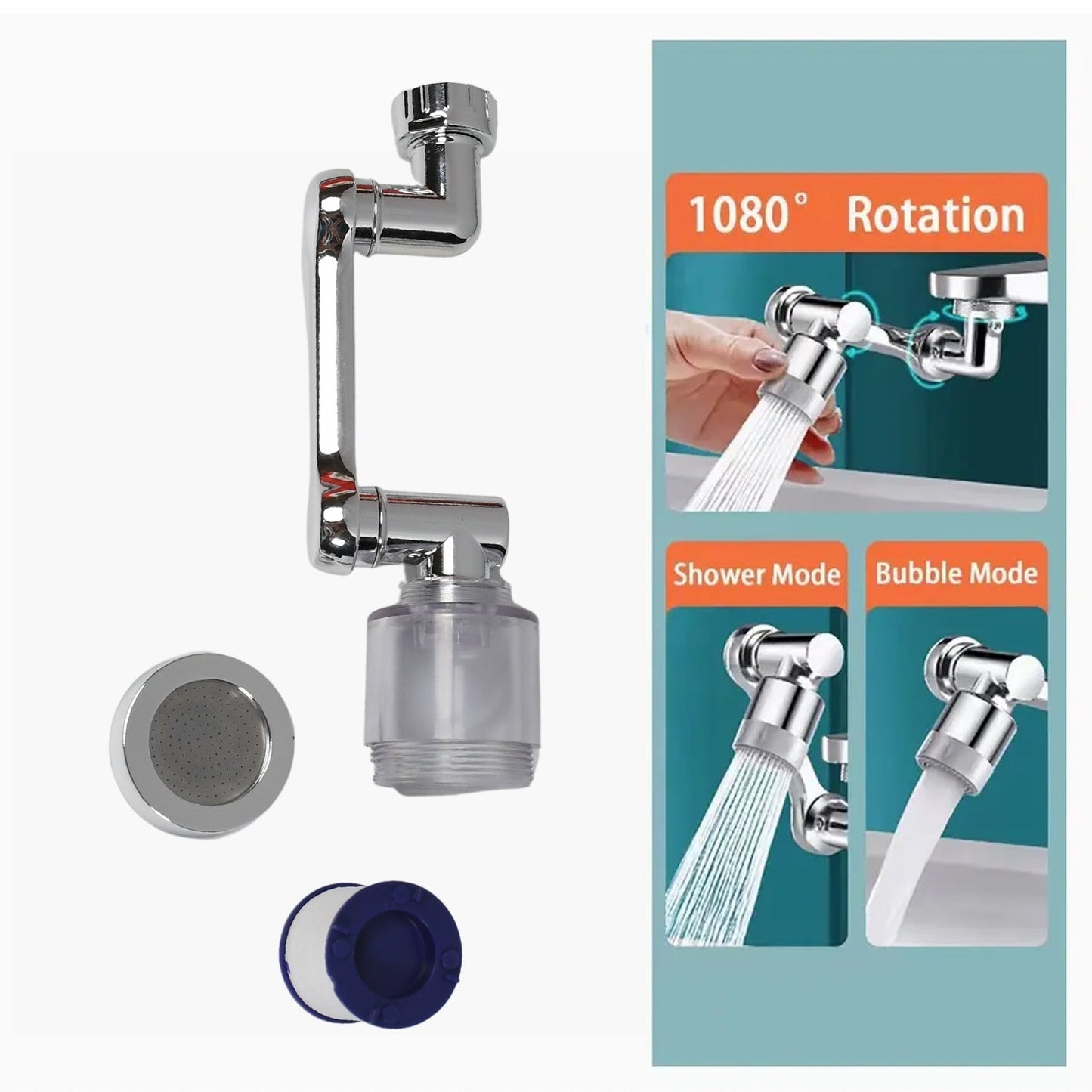 1080° Rotation

Shower Mode

Bubble Mode