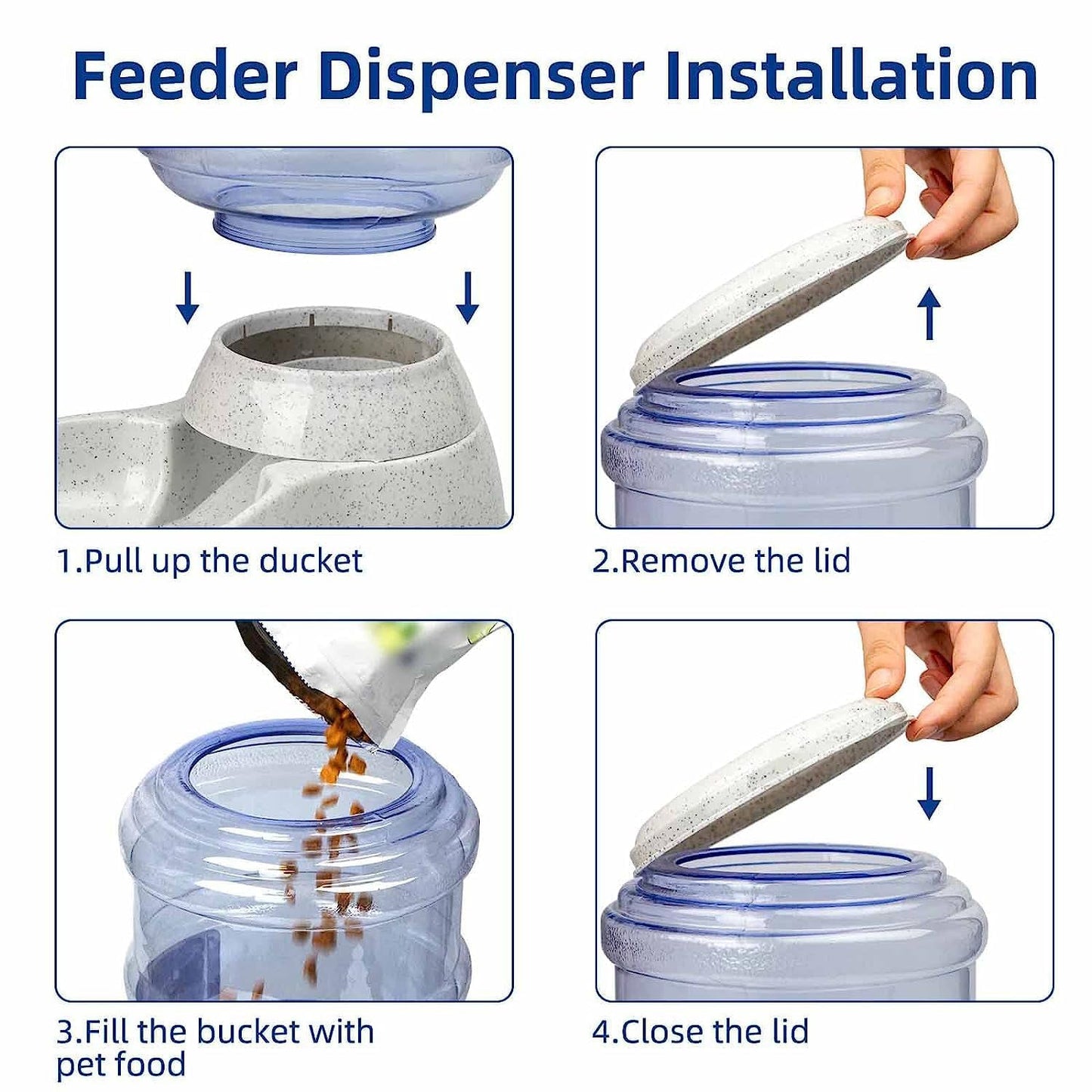 Feeder Dispenser Installation

1.Pull up the ducket

2.Remove the lid

3.Fill the bucket with pet food

4.Close the lid