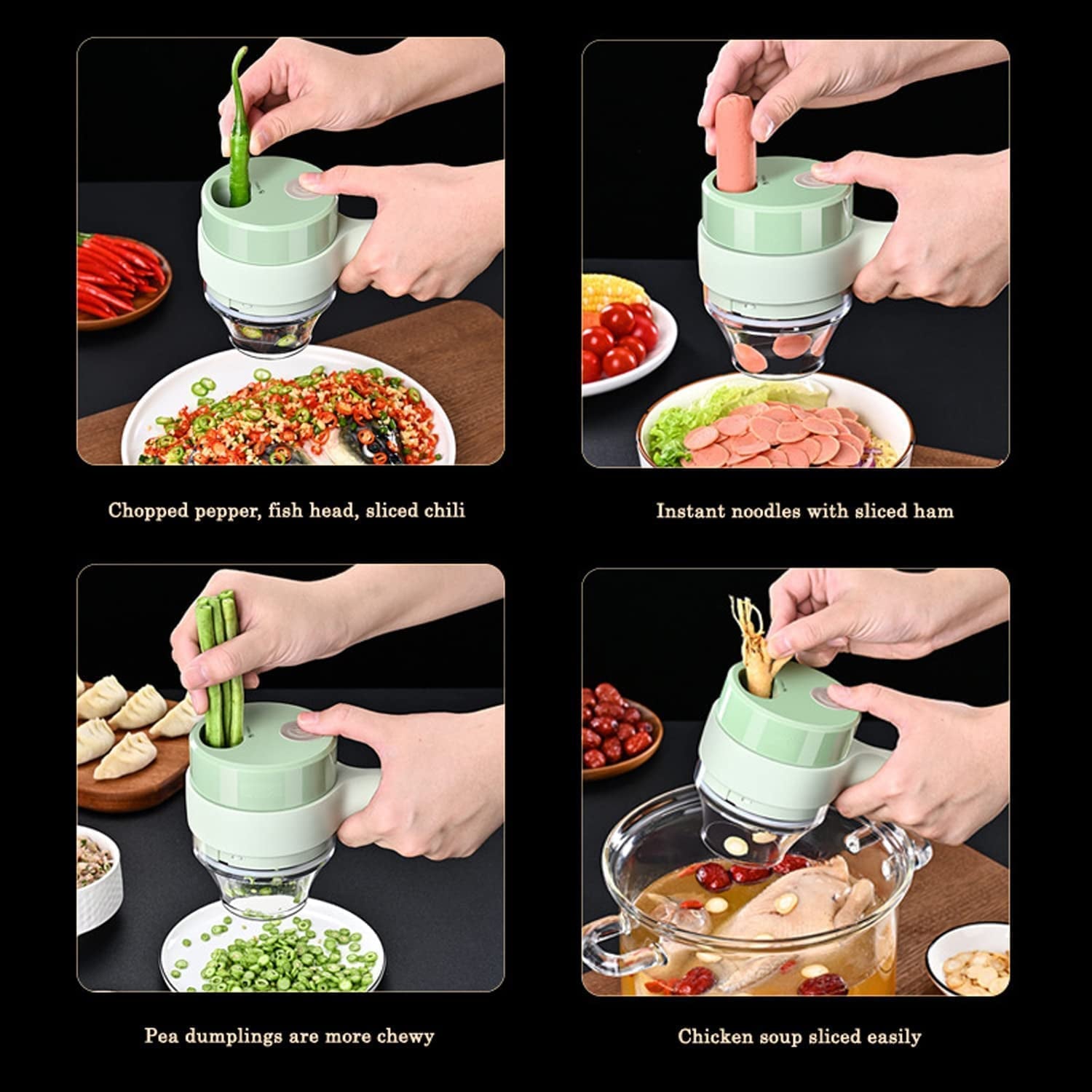 Chopped pepper, fish head, sliced chili

Instant noodles with sliced ham

Pea dumplings are more chewy

Chicken soup sliced easily