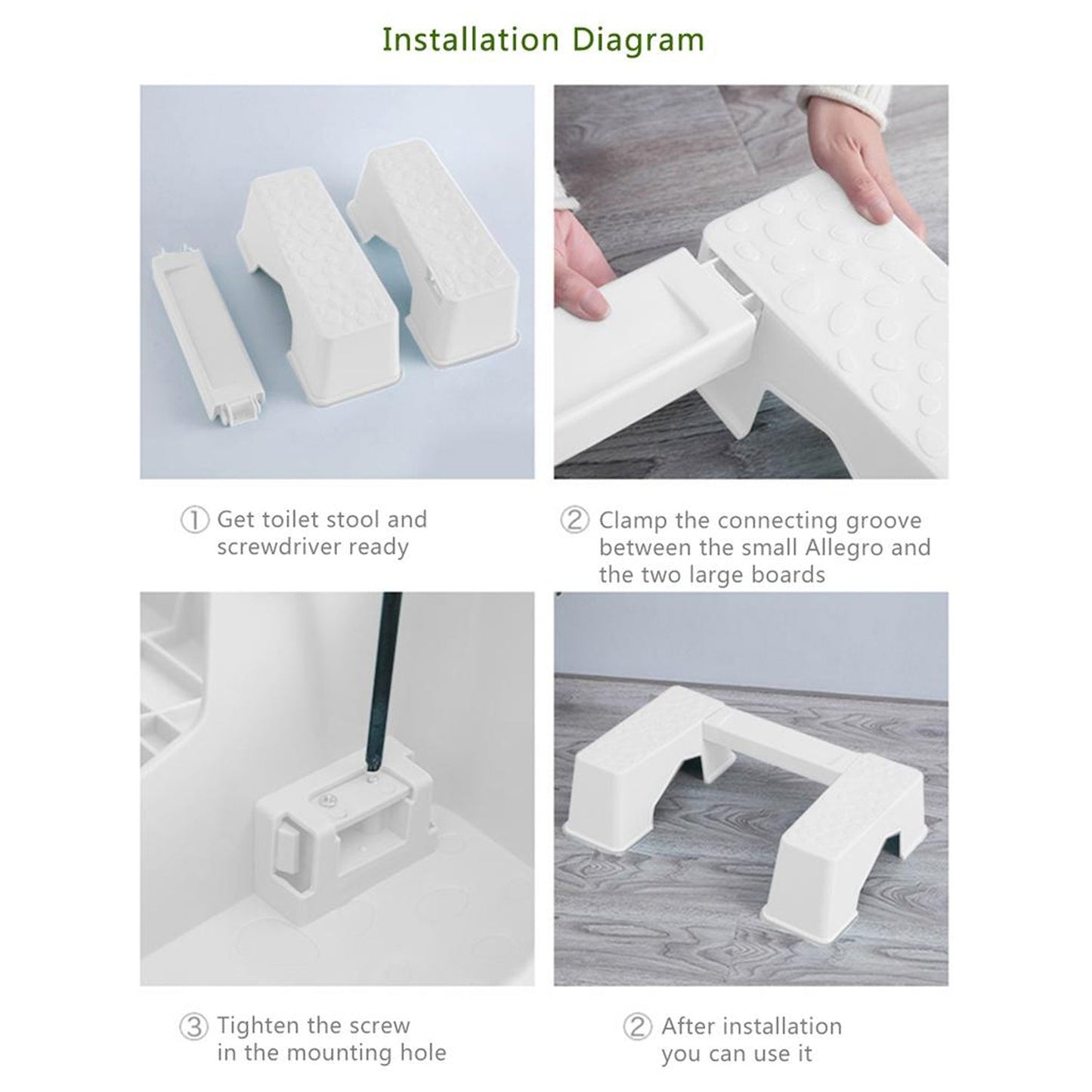 Installation Diagram

① Get toilet stool and screwdriver ready

② Clamp the connecting groove between the small Allegro and the two large boards

③ Tighten the screw in the mounting hole

② After installation you can use it