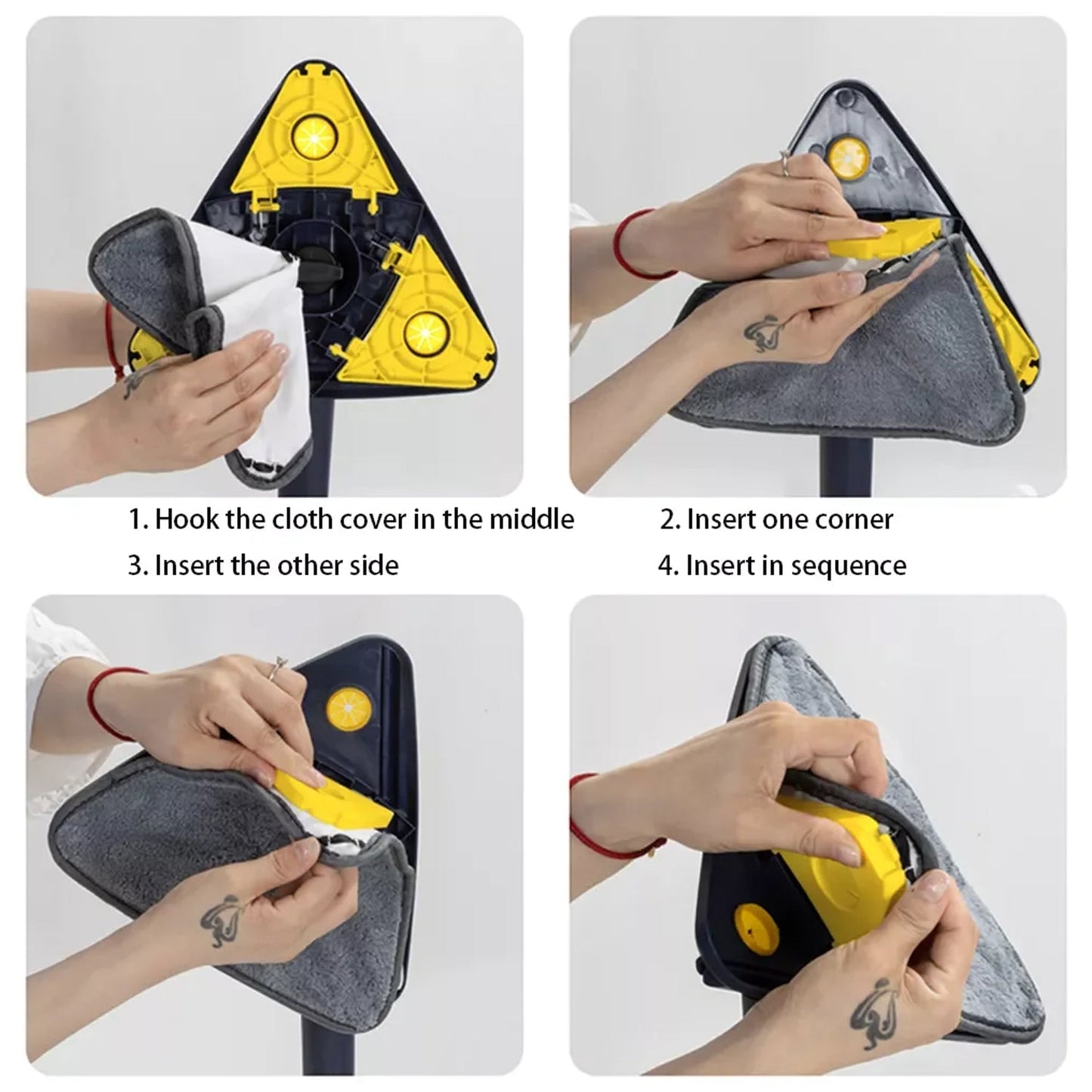 1. Hook the cloth cover in the middle

2. Insert one corner

3. Insert the other side

4. Insert in sequence