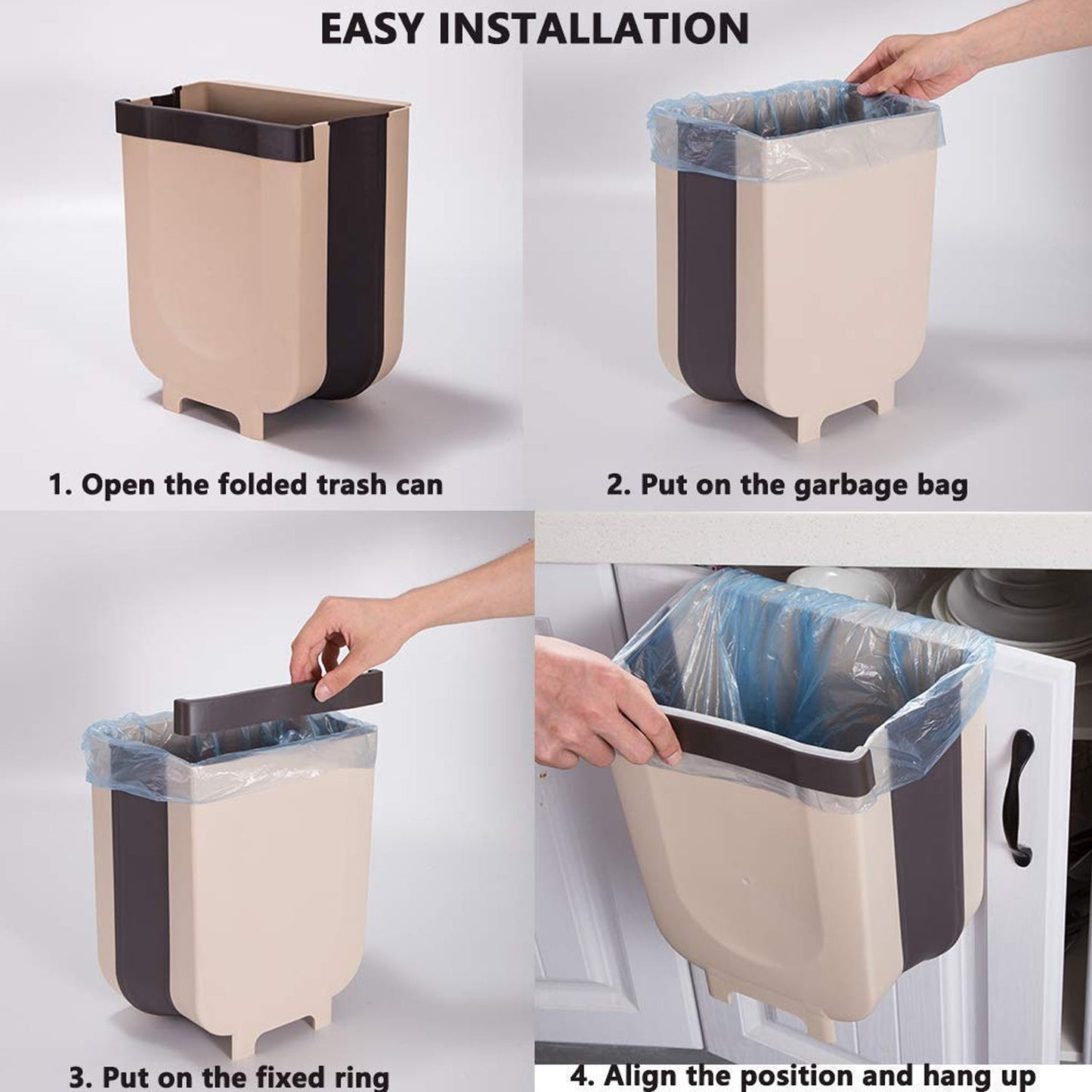 EASY INSTALLATION

1. Open the folded trash can

2. Put on the garbage bag

3. Put on the fixed ring

4. Align the position and hang up