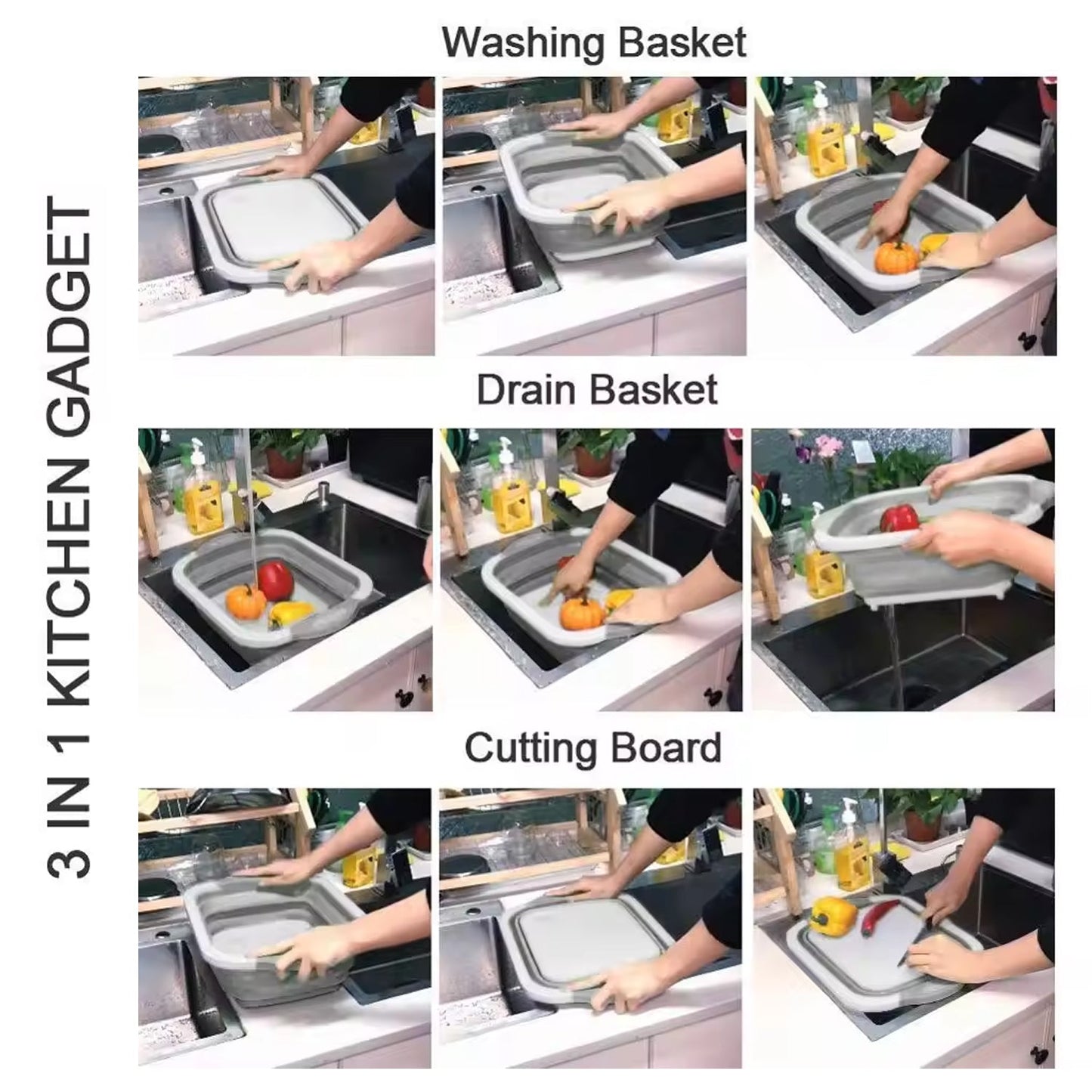 3 IN 1 KITCHEN GADGET

Washing Basket

Drain Basket

Cutting Board