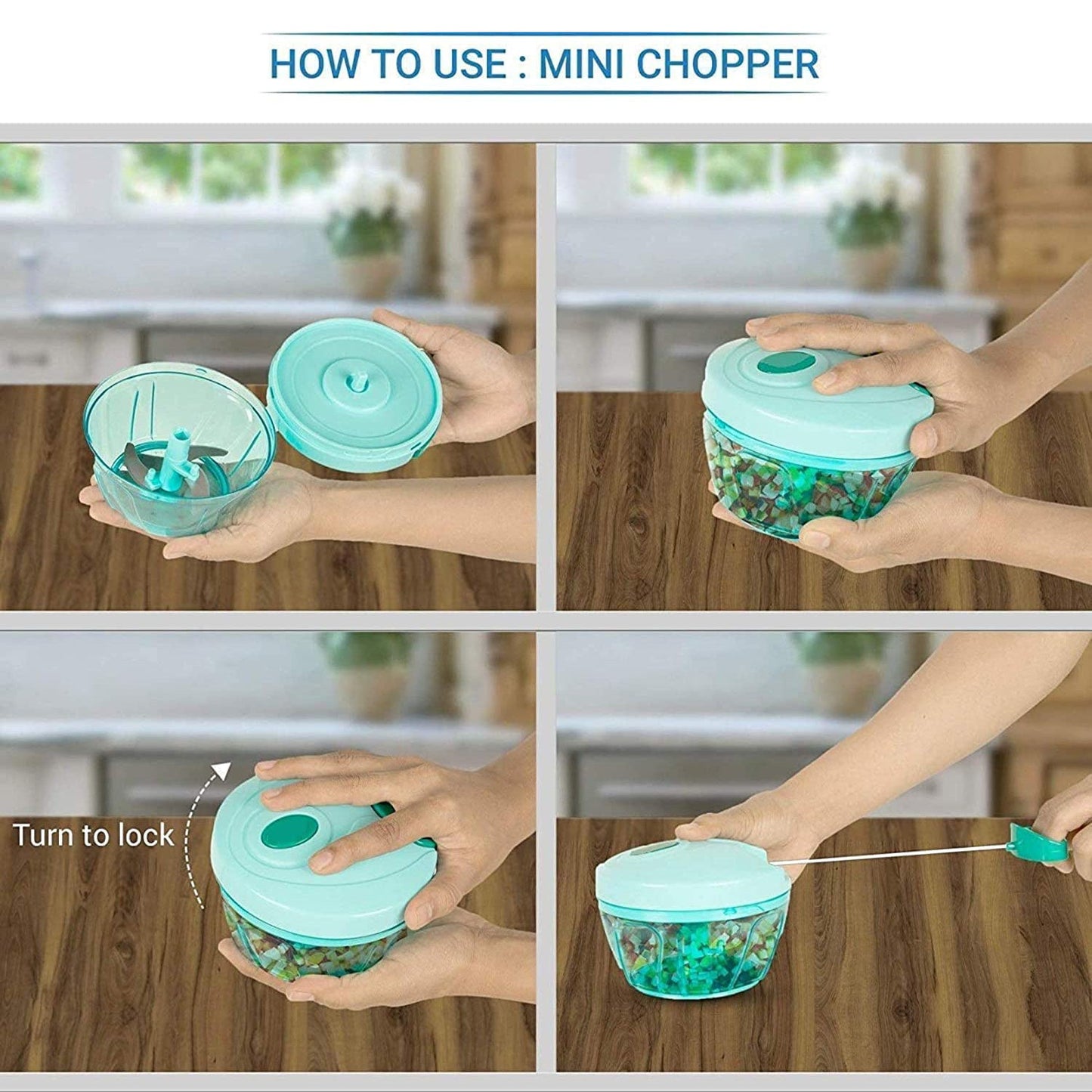 HOW TO USE : MINI CHOPPER

Turn to lock