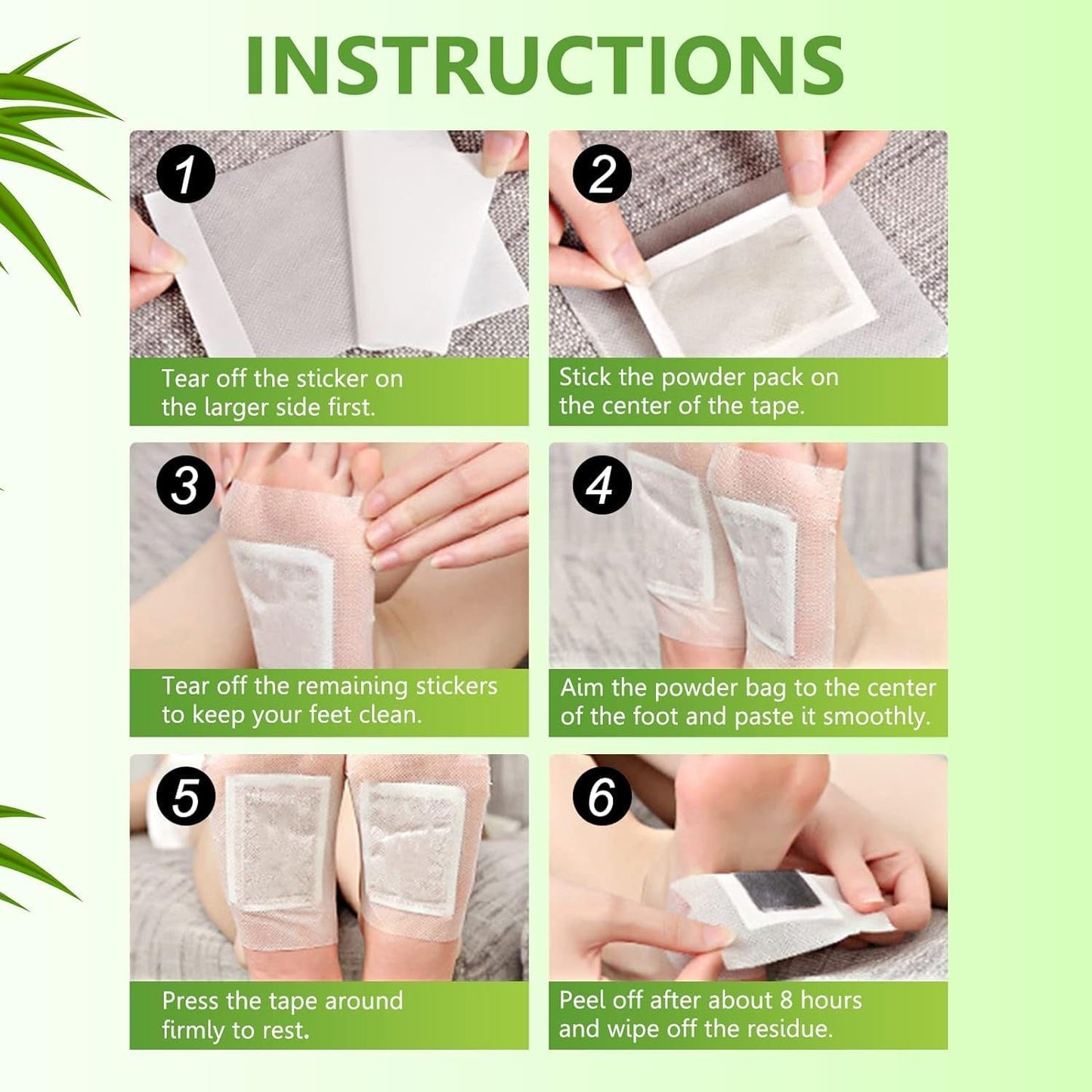 INSTRUCTIONS

1
Tear off the sticker on the larger side first.

2
Stick the powder pack on the center of the tape.

3
Tear off the remaining stickers to keep your feet clean.

4
Aim the powder bag to the center of the foot and paste it smoothly.

5
Press the tape around firmly to rest.

6
Peel off after about 8 hours and wipe off the residue.