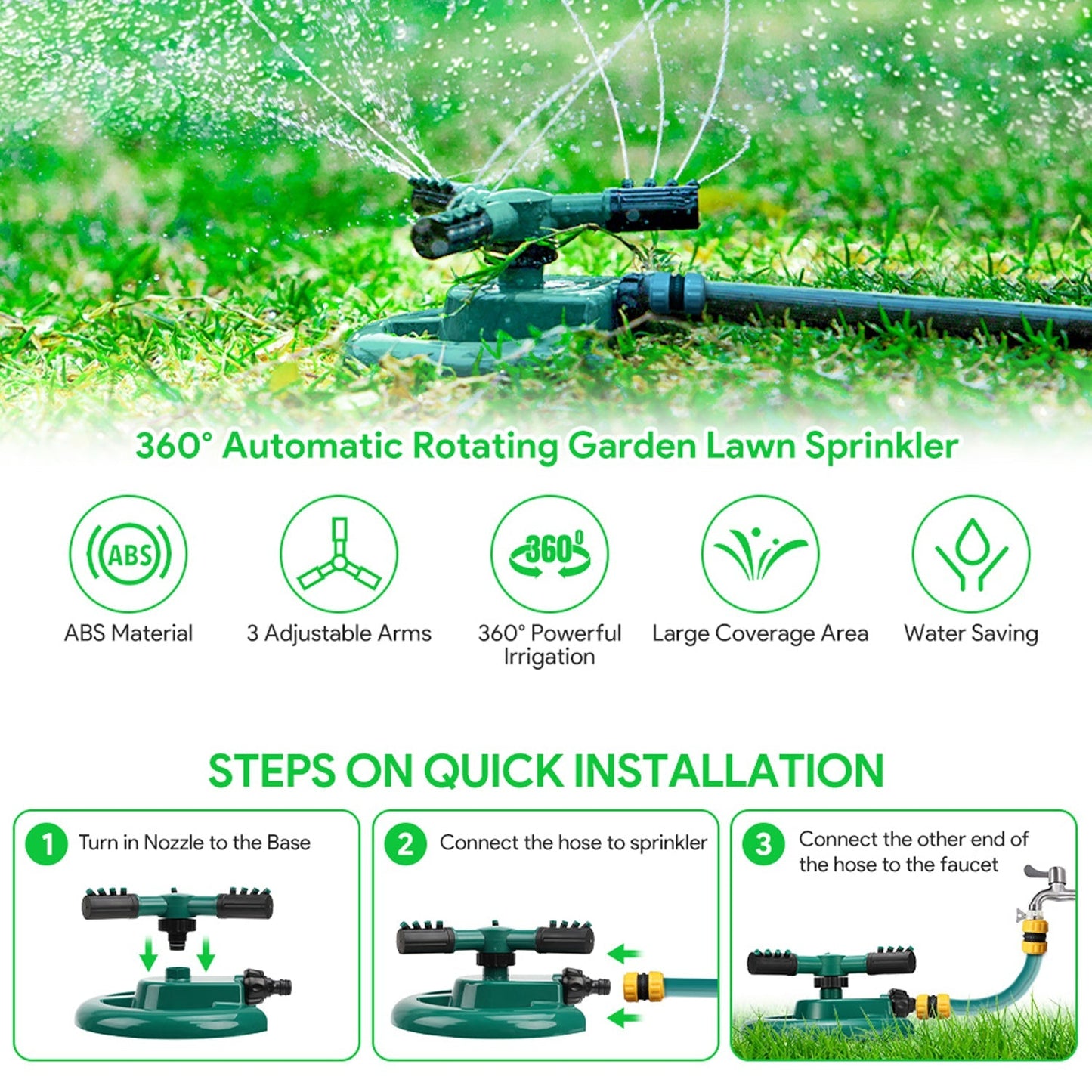 360° Automatic Rotating Garden Lawn Sprinkler

ABS

ABS Material

3 Adjustable Arms

360°

360° Powerful Irrigation

Large Coverage Area

Water Saving

STEPS ON QUICK INSTALLATION

1 Turn in Nozzle to the Base

2 Connect the hose to sprinkler

3 Connect the other end of the hose to the faucet