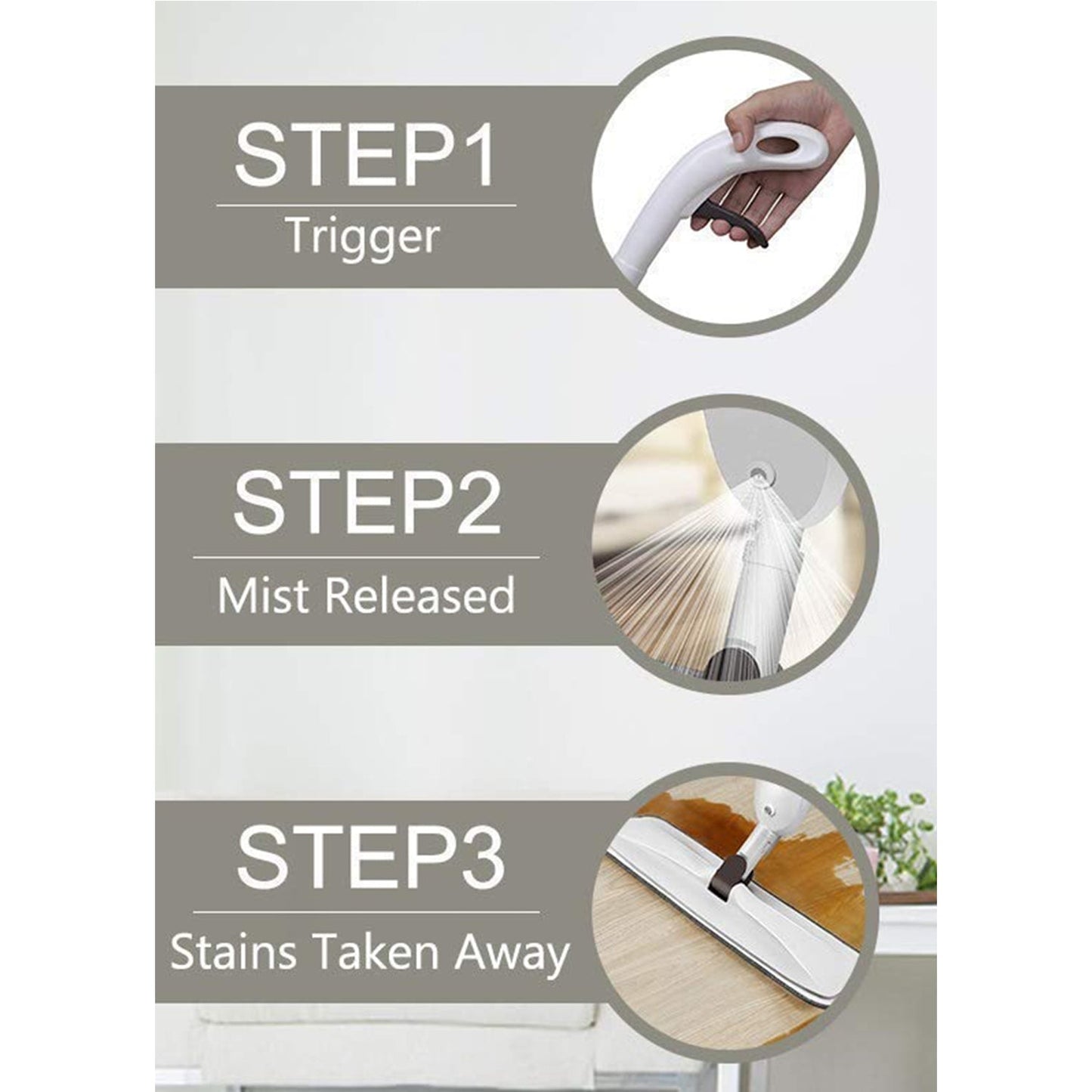 STEP1
Trigger

STEP2
Mist Released

STEP3
Stains Taken Away