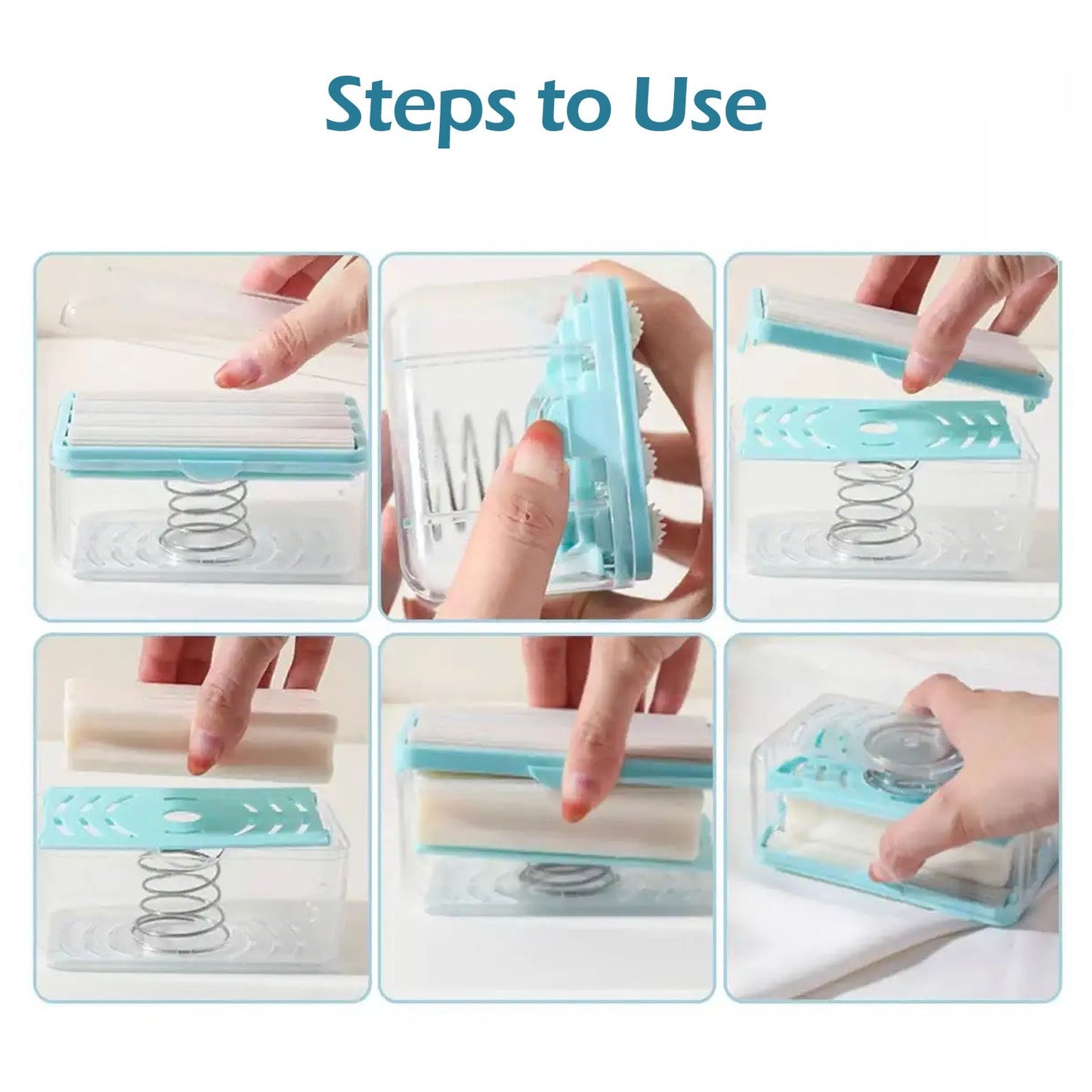 Steps to Use