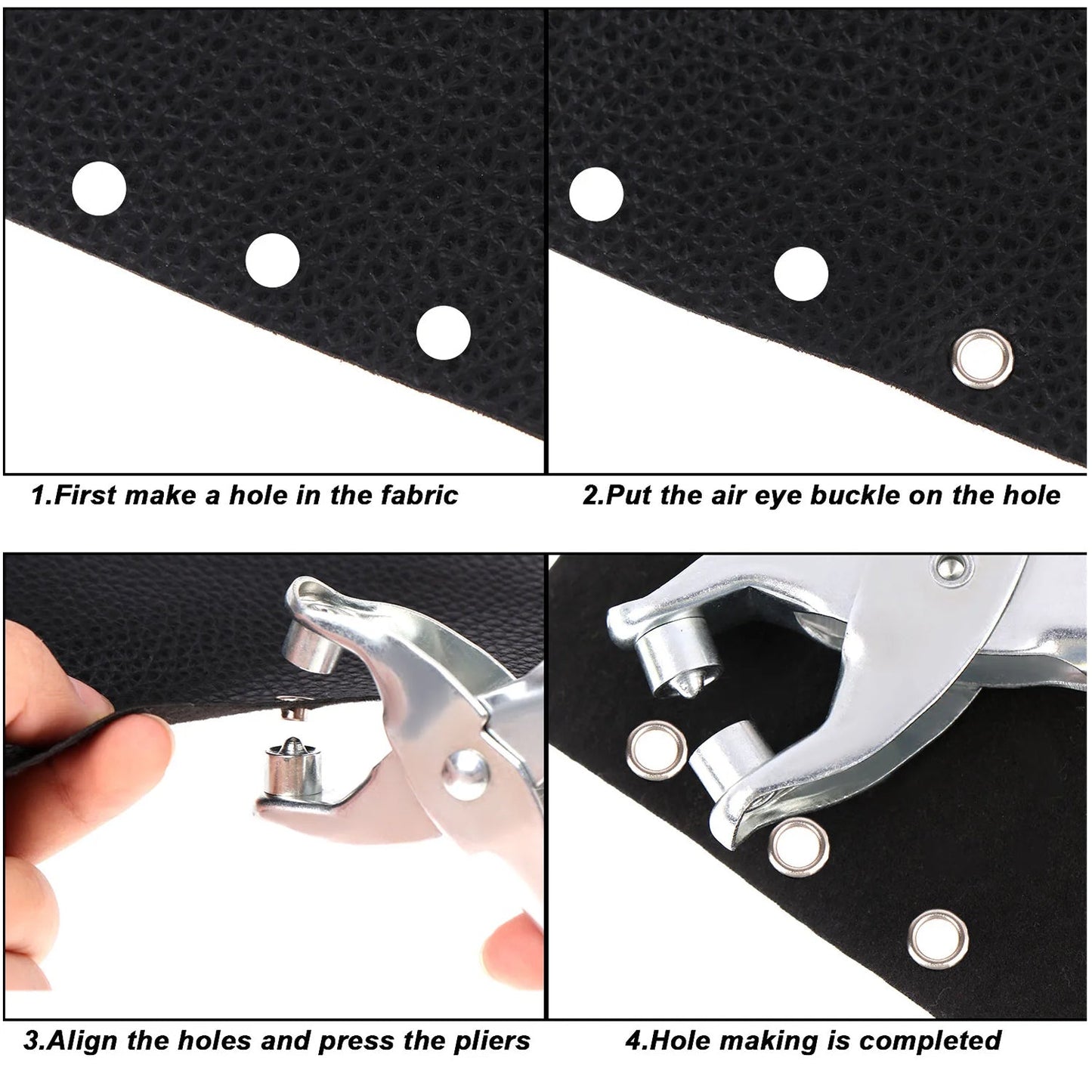 1.First make a hole in the fabric

2.Put the air eye buckle on the hole

3.Align the holes and press the pliers

4.Hole making is completed