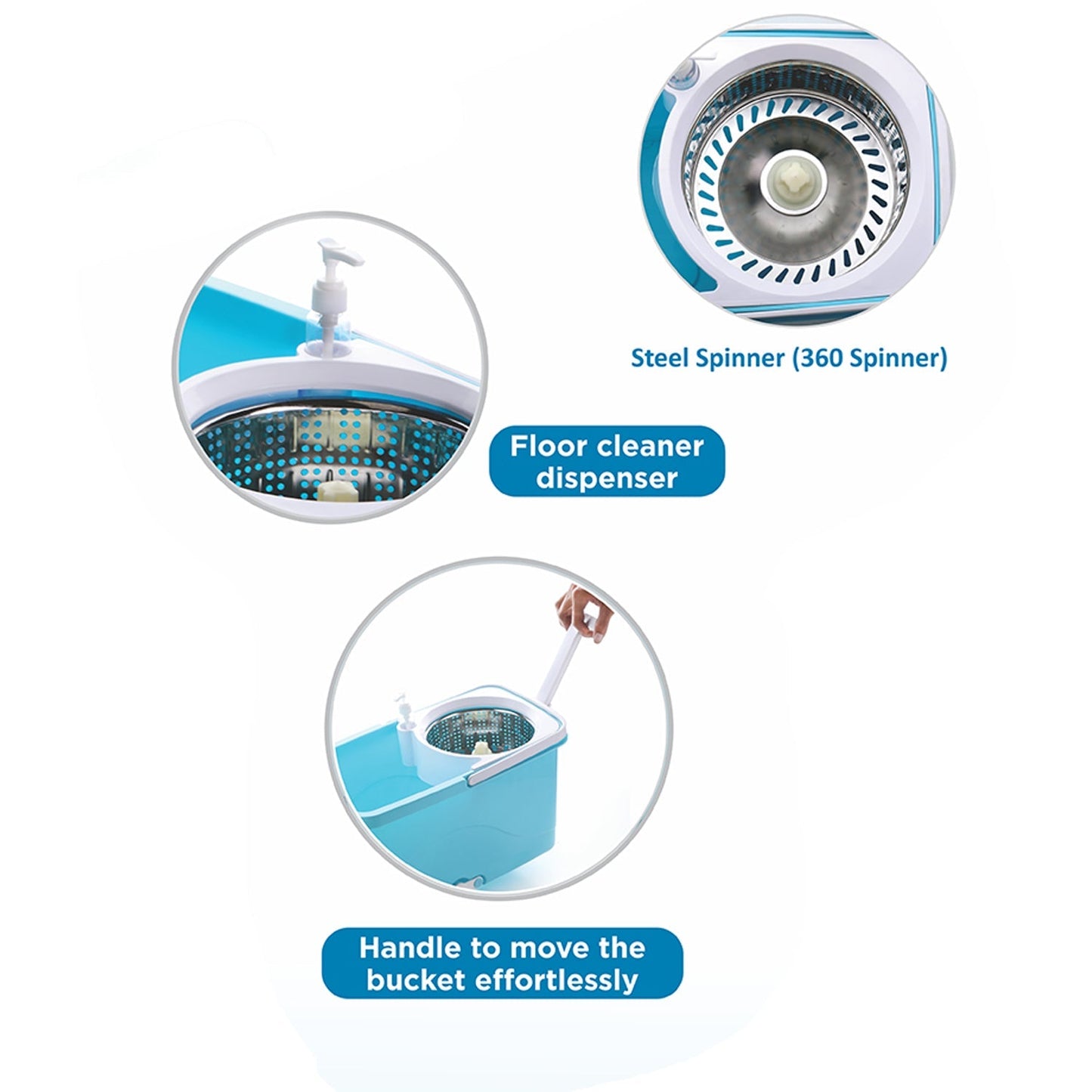 Steel Spinner (360 Spinner)

Floor cleaner dispenser

Handle to move the bucket effortlessly