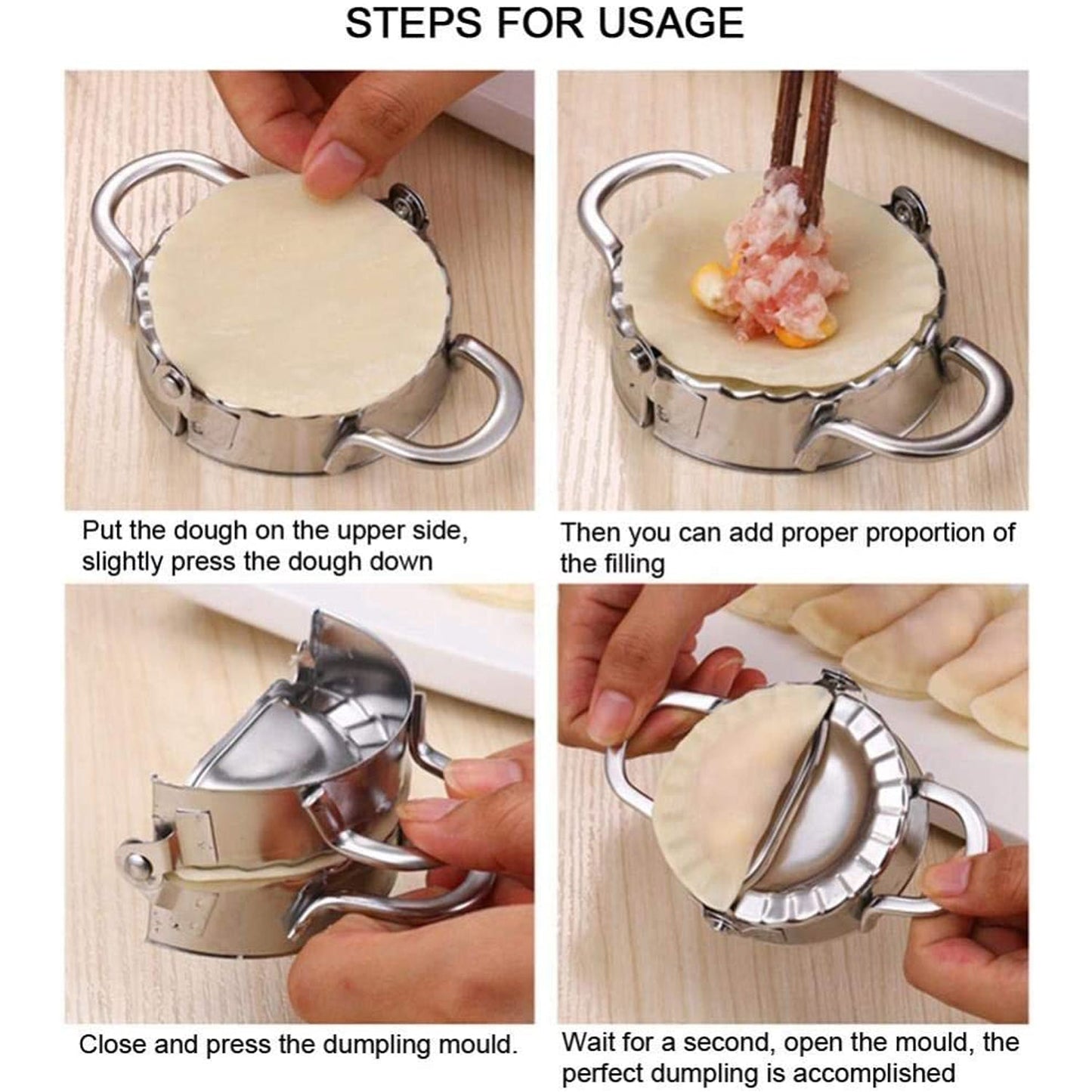 STEPS FOR USAGE

Put the dough on the upper side, slightly press the dough down

Then you can add proper proportion of the filling

Close and press the dumpling mould.

Wait for a second, open the mould, the perfect dumpling is accomplished