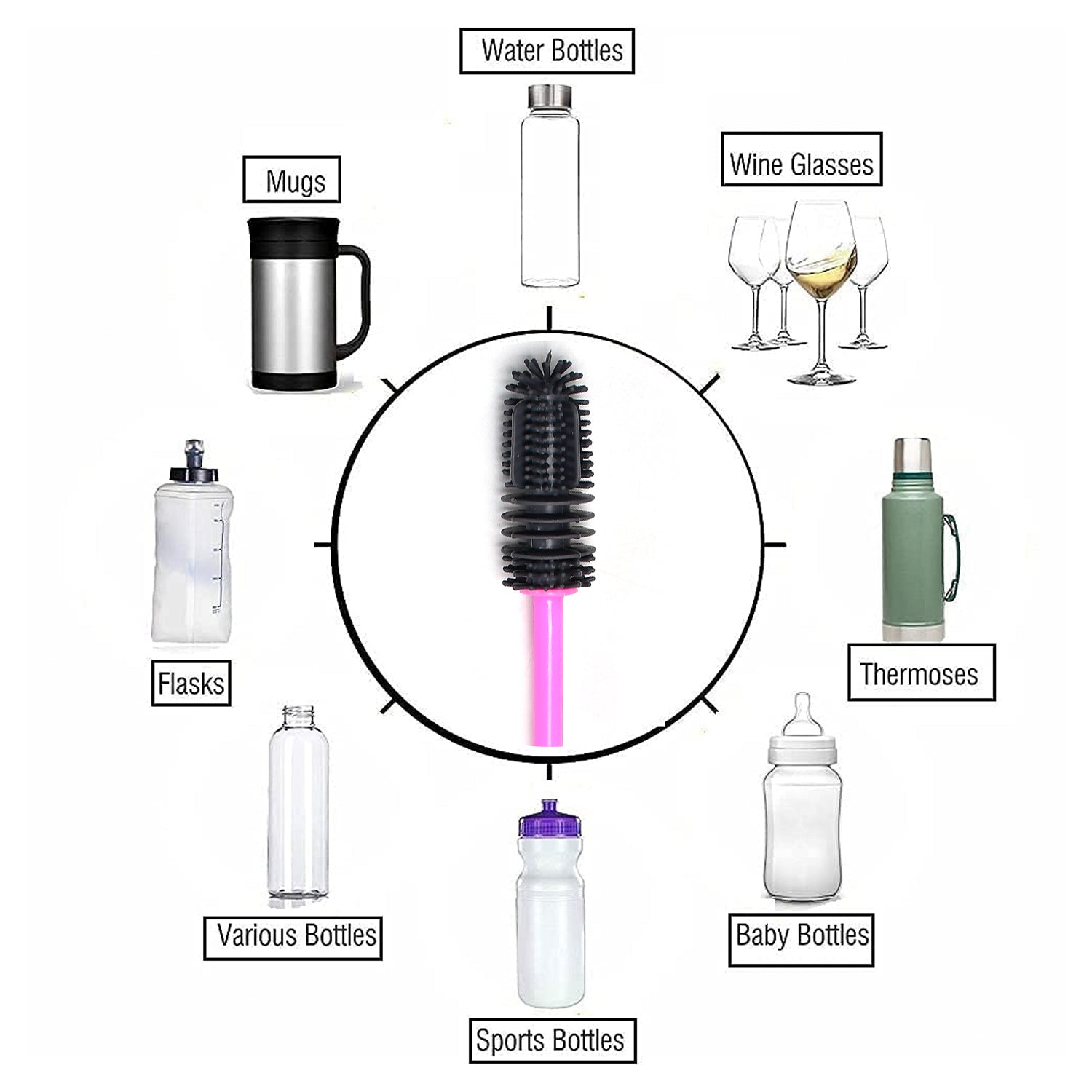 Water Bottles

Mugs

Wine Glasses

Flasks

Thermoses

Various Bottles

Baby Bottles

Sports Bottles