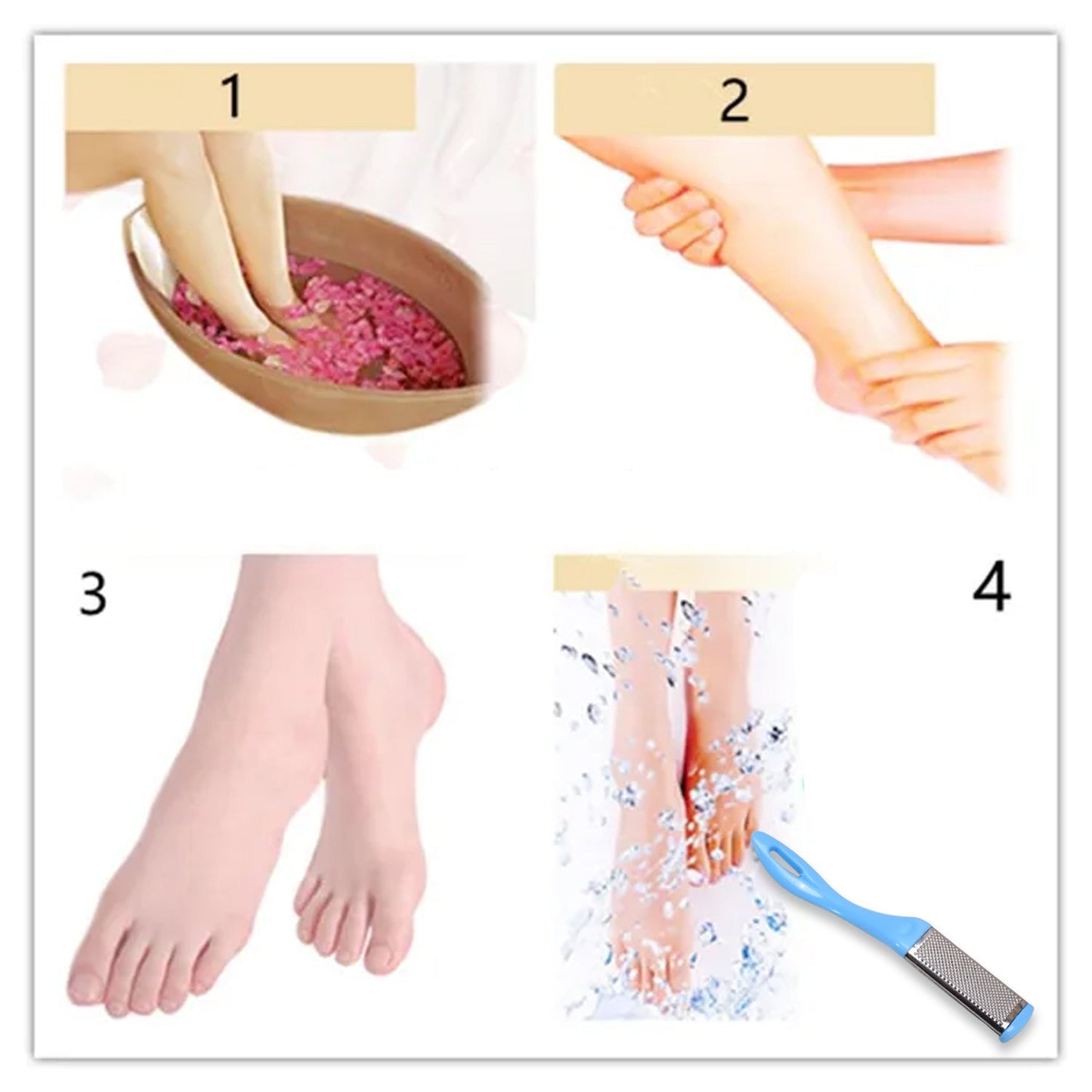 1

2

3

4