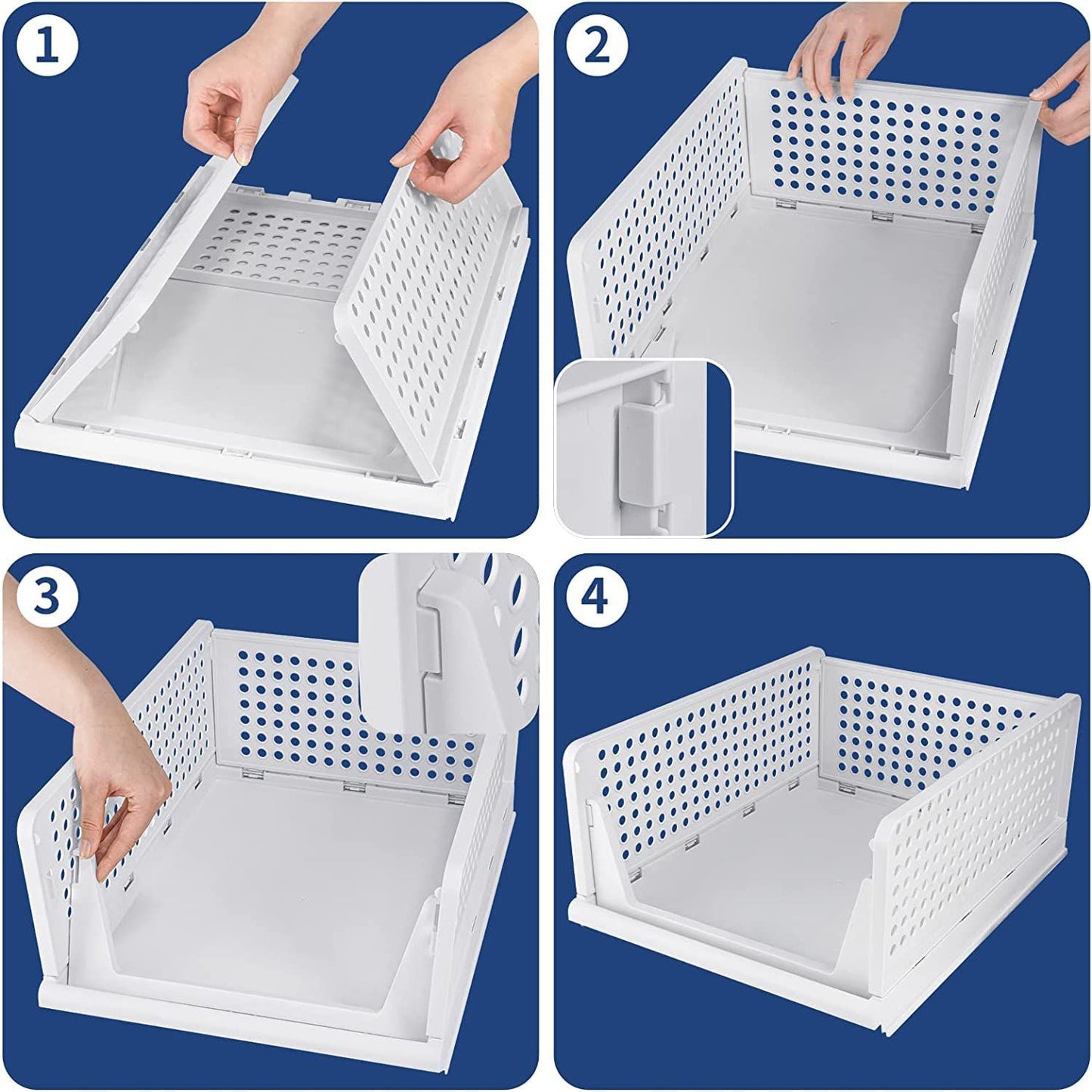 1

2

3

4