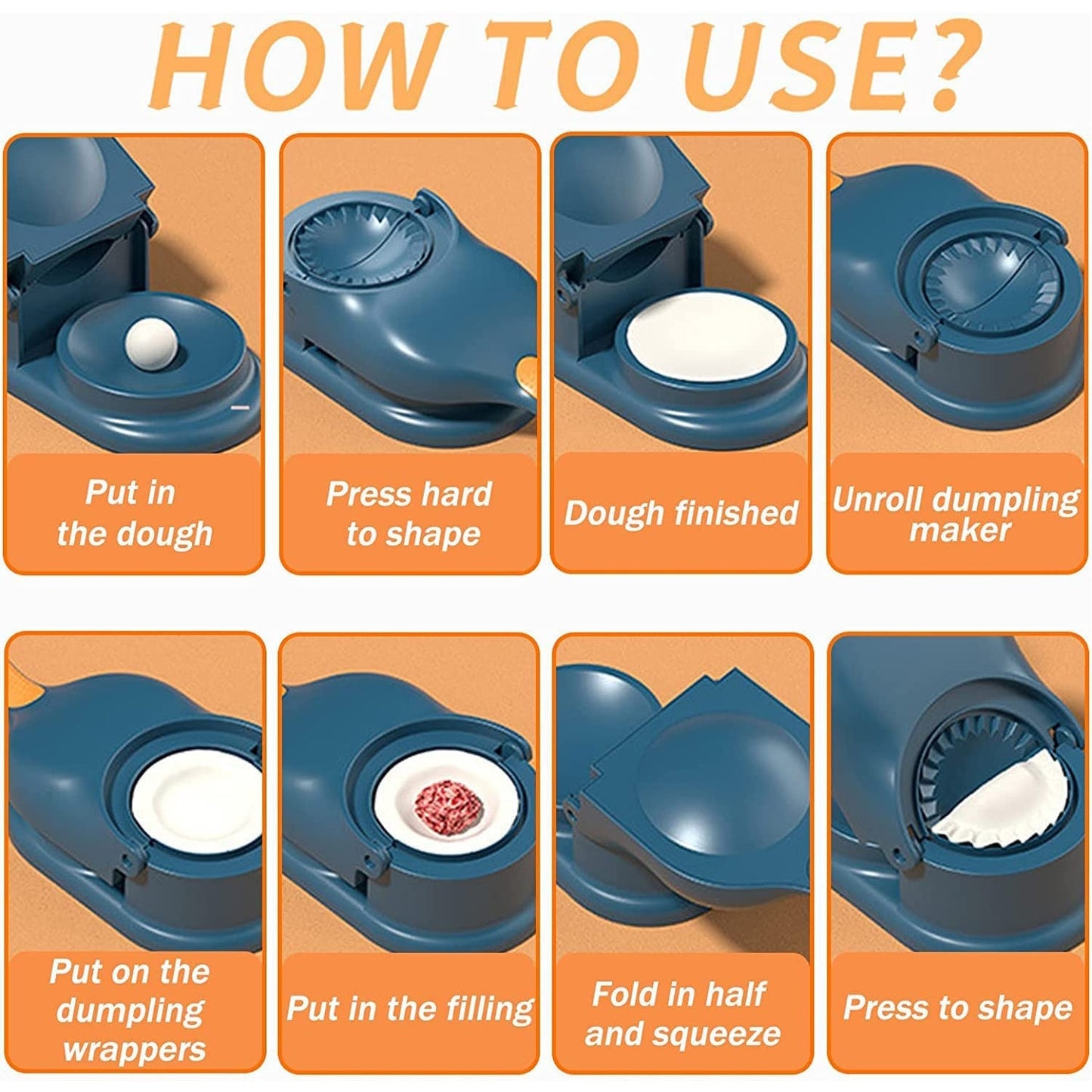 HOW TO USE?

Put in the dough

Press hard to shape

Dough finished

Unroll dumpling maker

Put on the dumpling wrappers

Put in the filling

Fold in half and squeeze

Press to shape