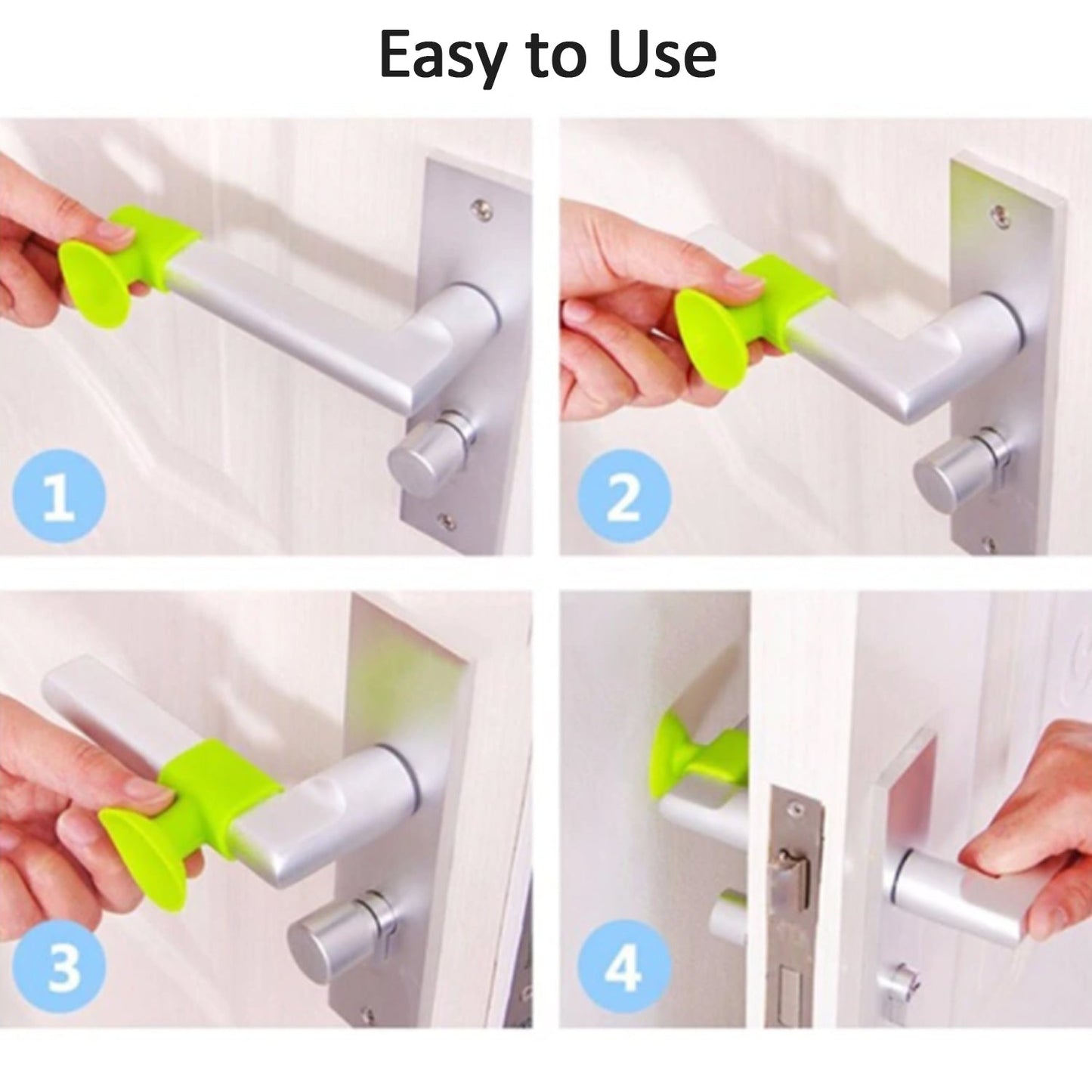 Easy to Use

1

2

3

4