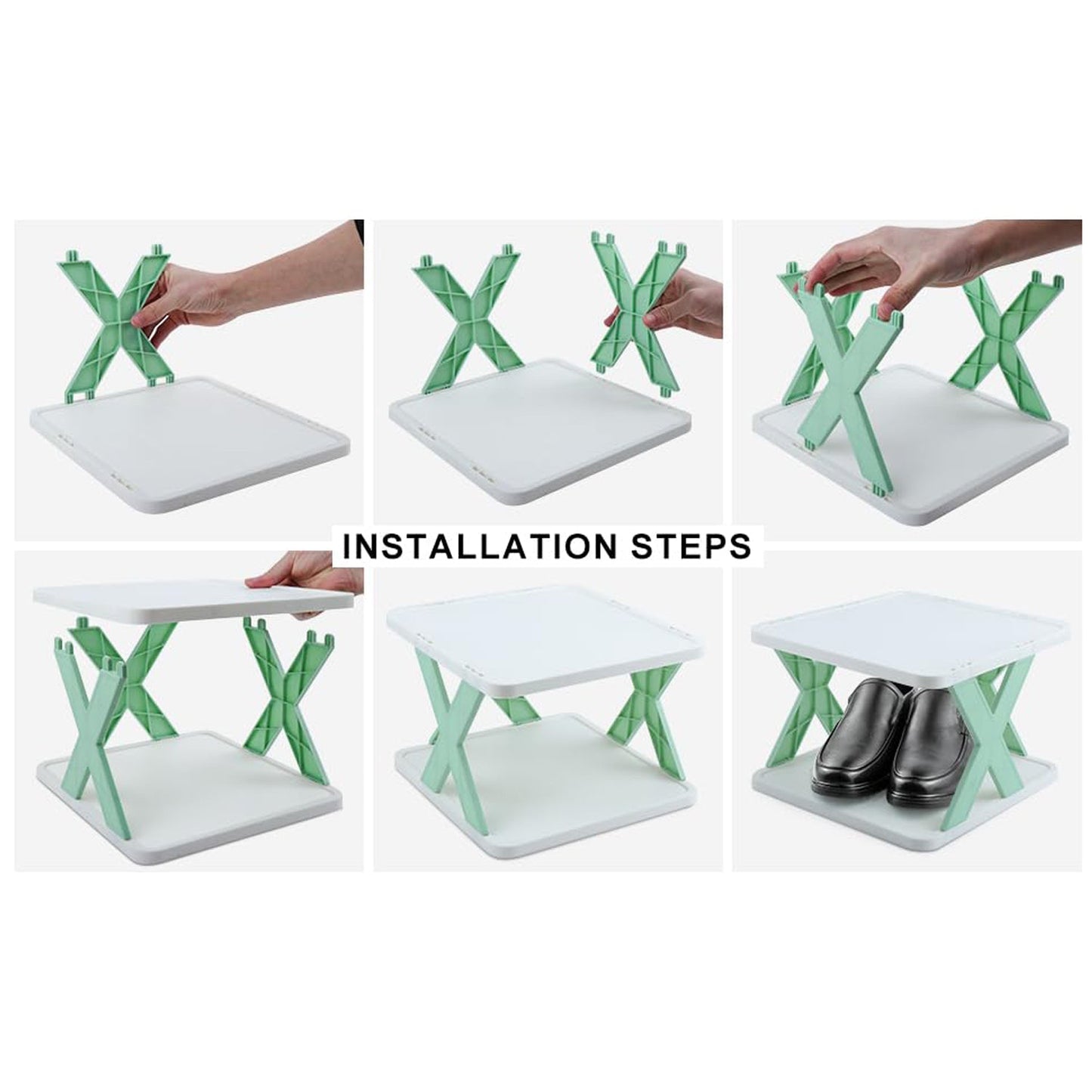 INSTALLATION STEPS