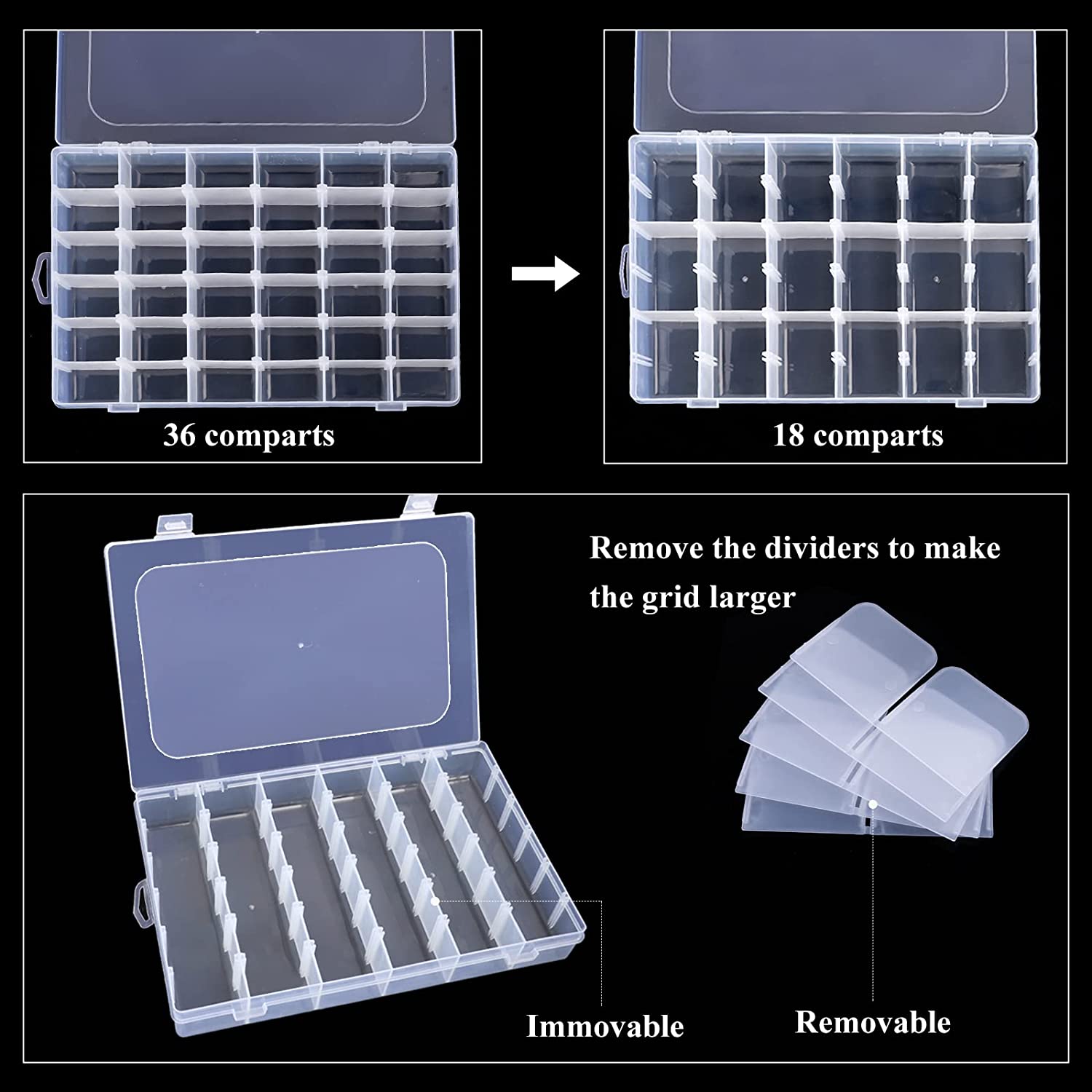 36 comparts

18 comparts

Remove the dividers to make the grid larger

Immovable

Removable