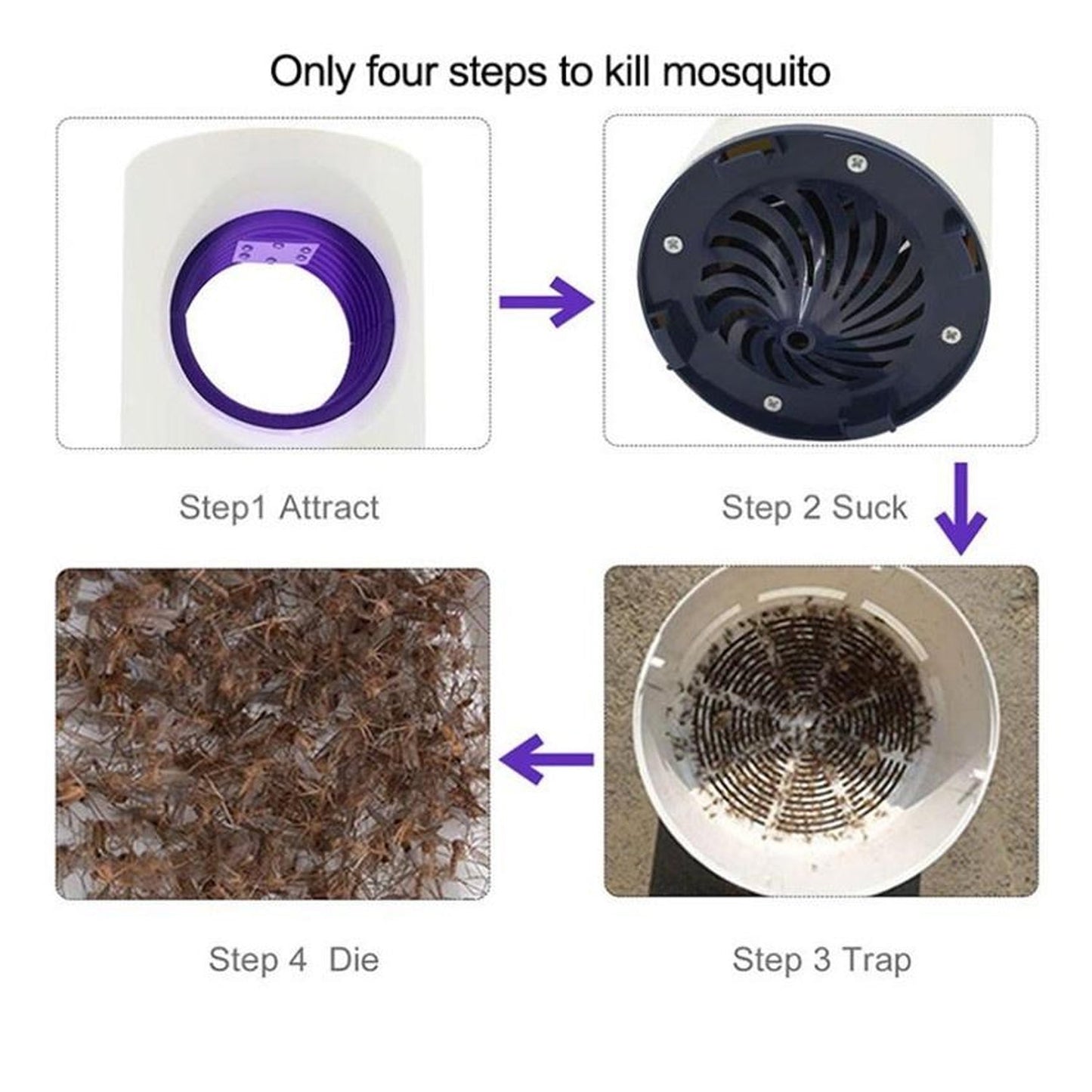 Only four steps to kill mosquito

Step1 Attract

Step 2 Suck

Step 4 Die

Step 3 Trap