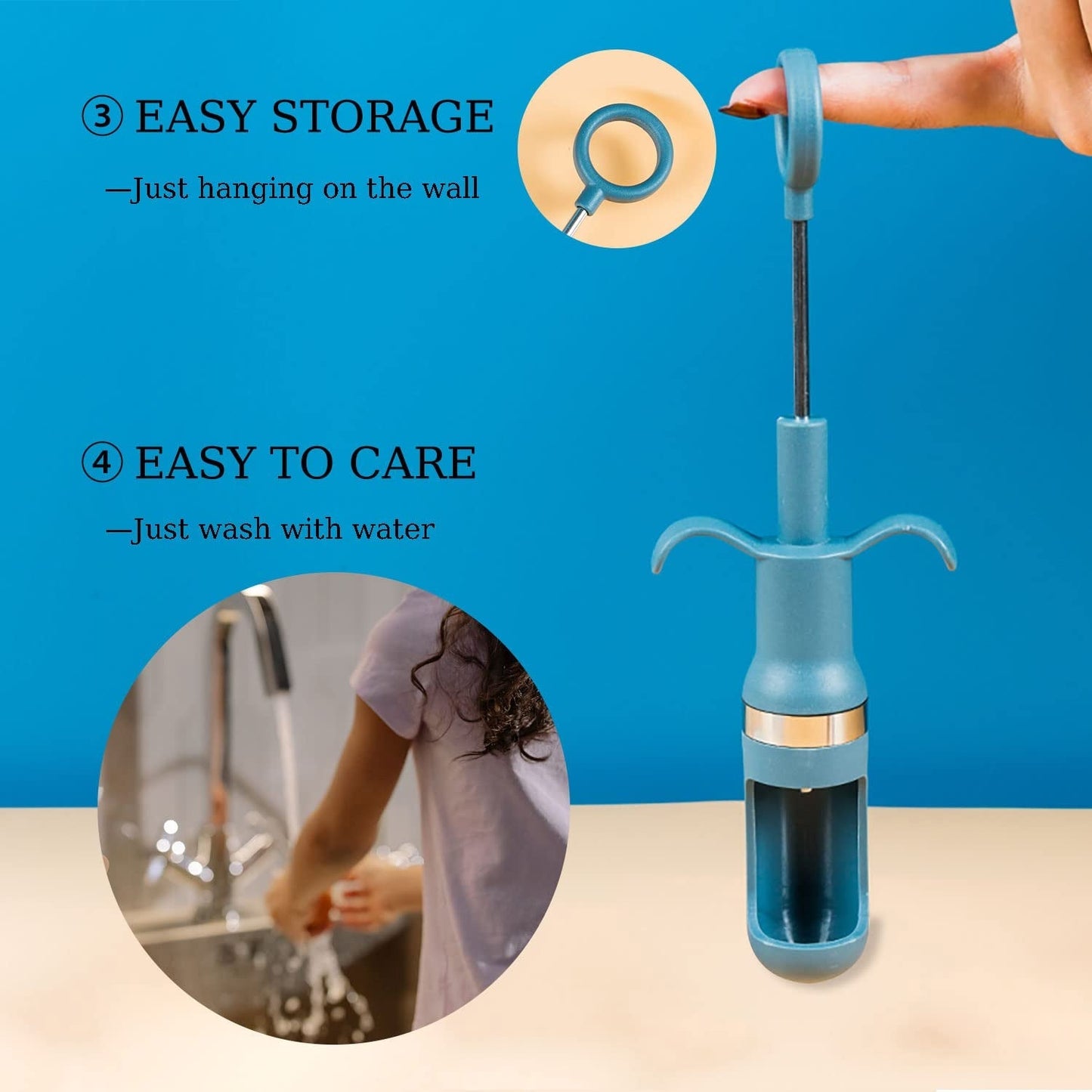 ③ EASY STORAGE

—Just hanging on the wall

④ EASY TO CARE

—Just wash with water