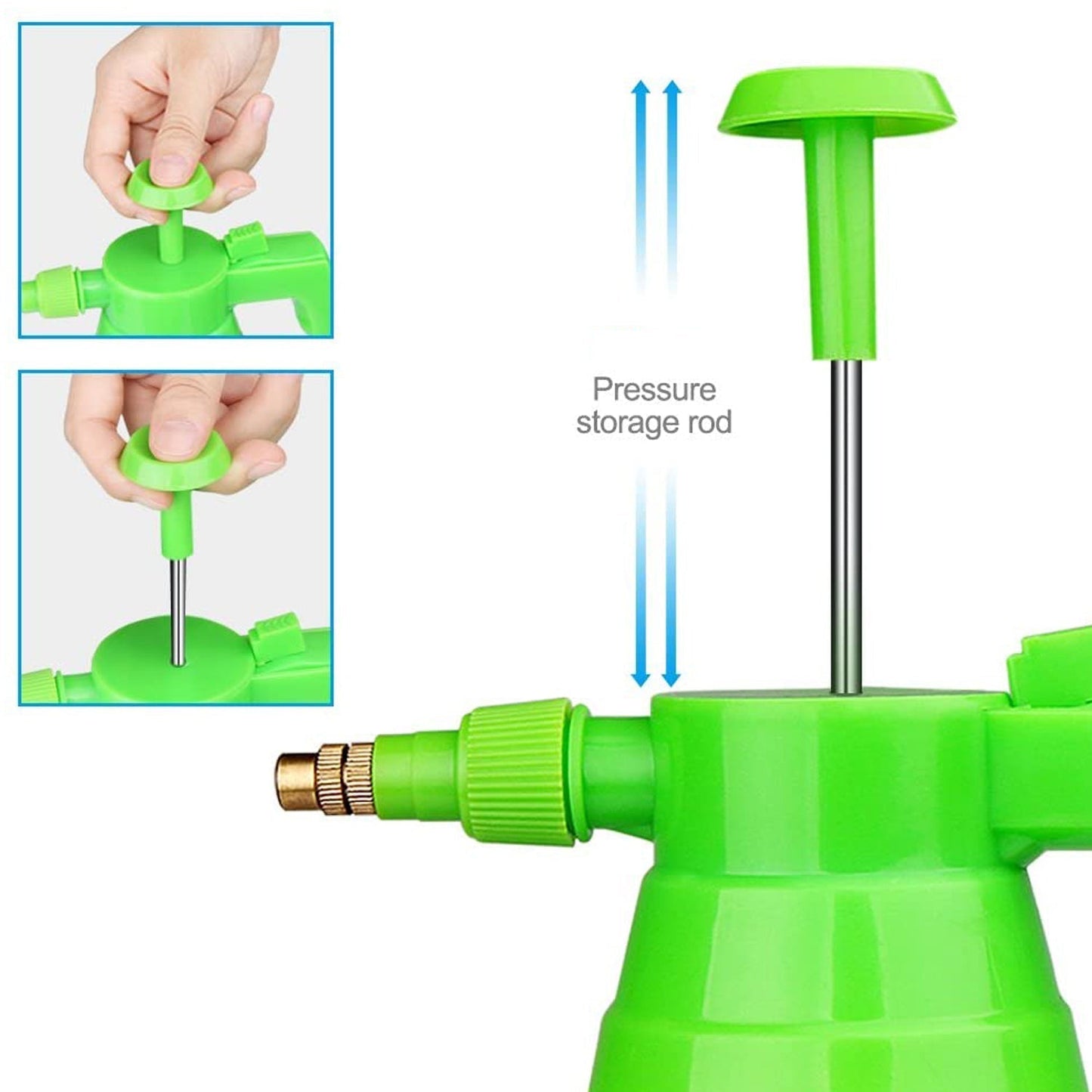 Pressure storage rod