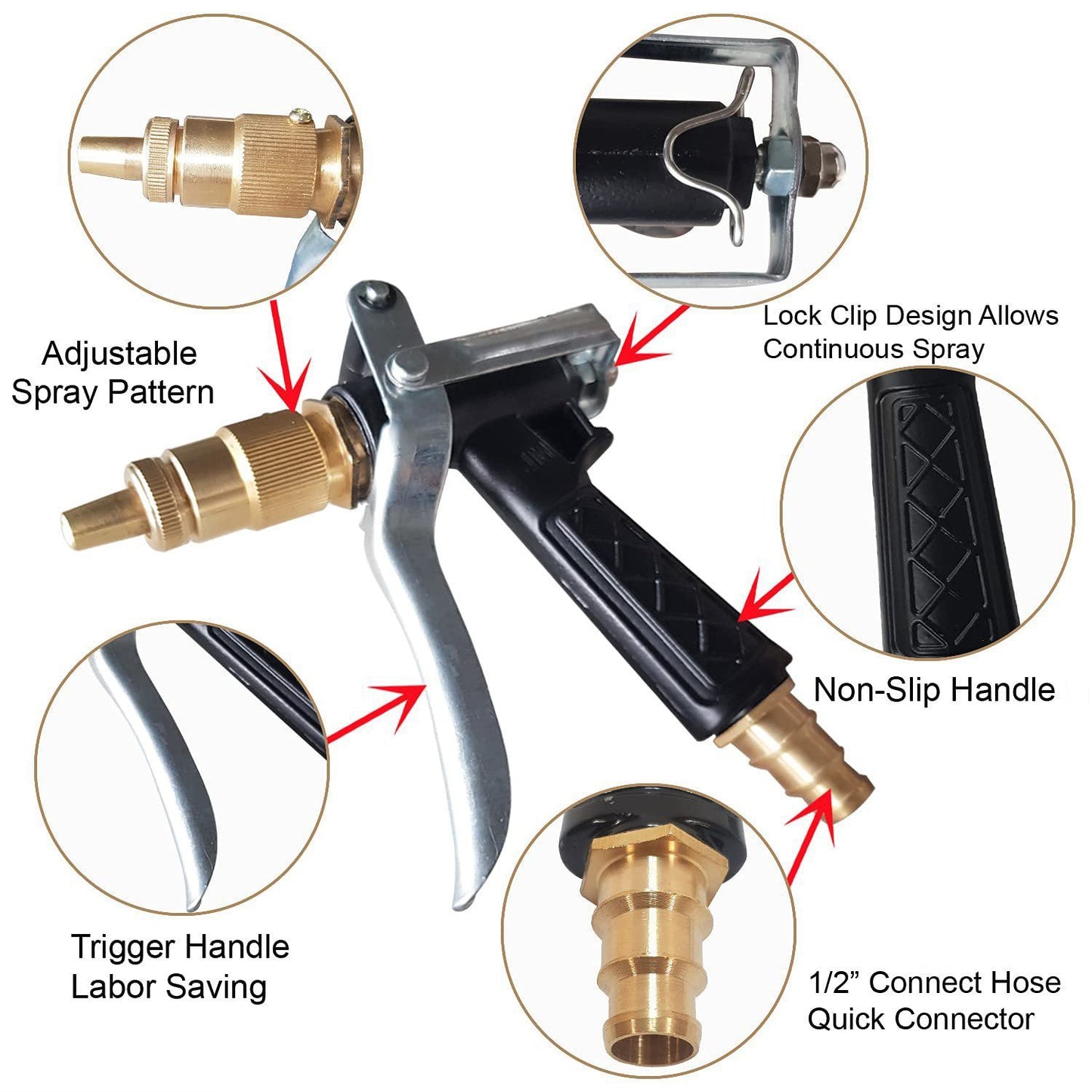 Adjustable Spray Pattern

Lock Clip Design Allows Continuous Spray

Non-Slip Handle

Trigger Handle Labor Saving

1/2” Connect Hose Quick Connector