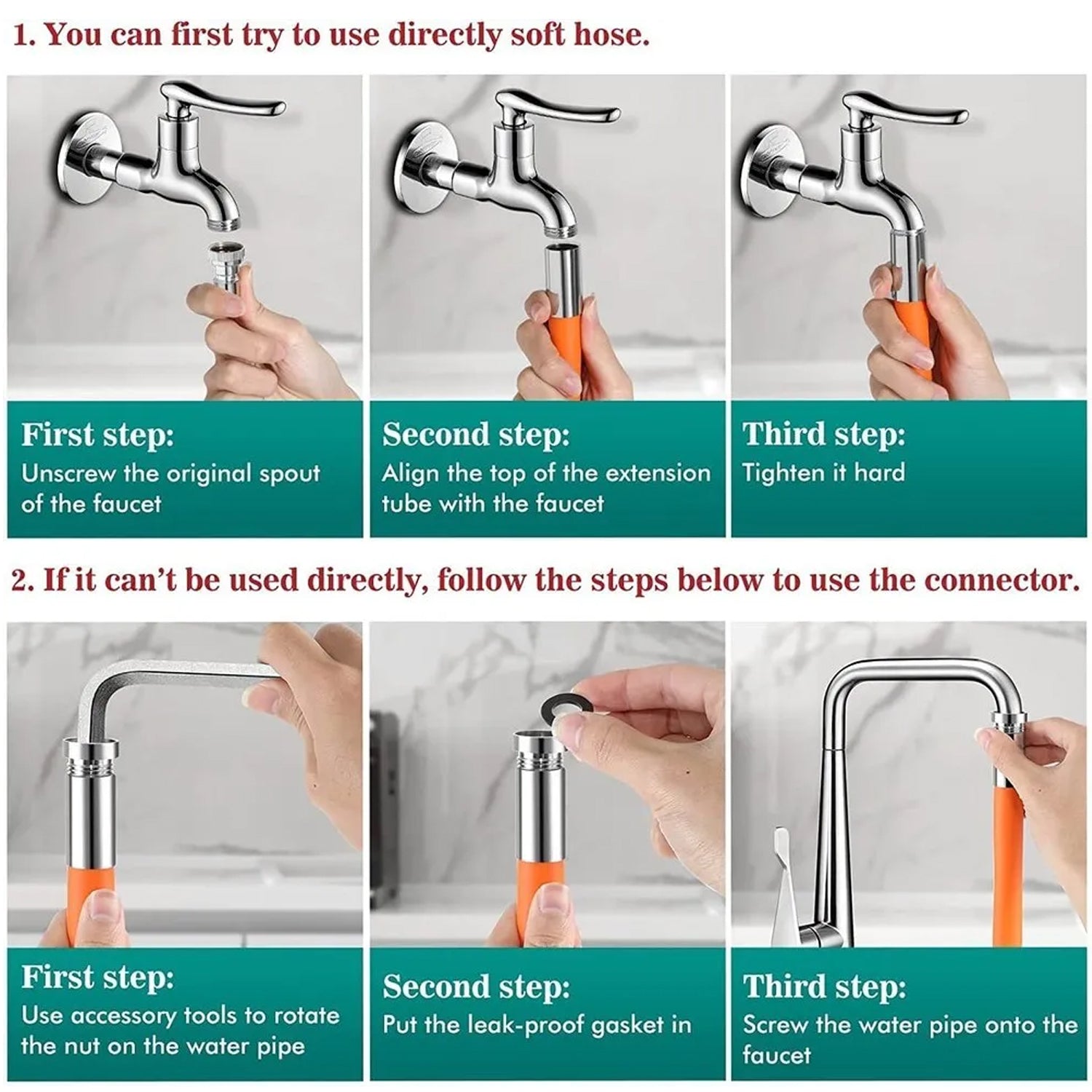 1. You can first try to use directly soft hose.

First step:
Unscrew the original spout of the faucet

Second step:
Align the top of the extension tube with the faucet

Third step:
Tighten it hard

2. If it can't be used directly, follow the steps below to use the connector.

First step:
Use accessory tools to rotate the nut on the water pipe

Second step:
Put the leak-proof gasket in

Third step:
Screw the water pipe onto the faucet