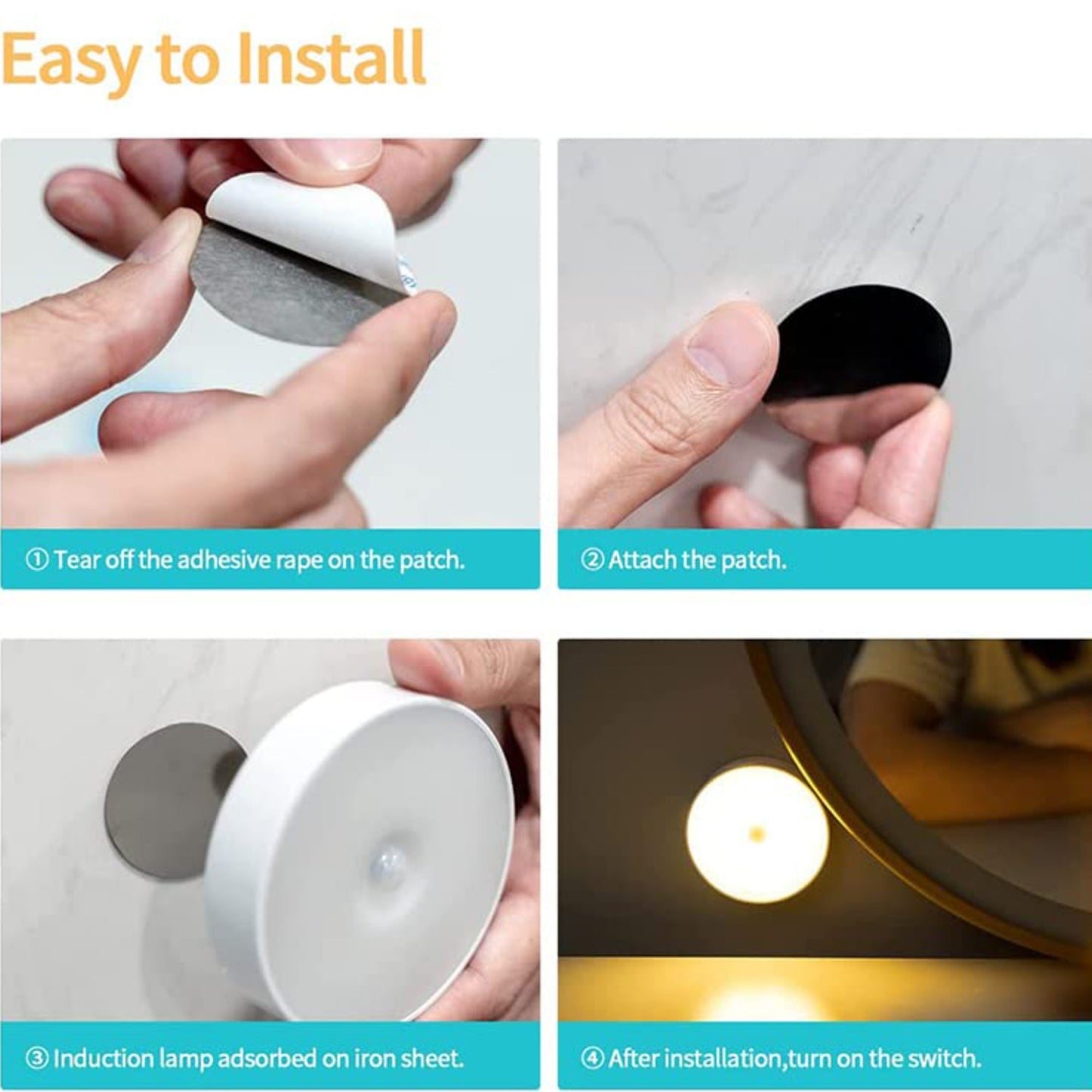 Easy to Install

① Tear off the adhesive rape on the patch.

② Attach the patch.

③ Induction lamp adsorbed on iron sheet.

④ After installation,turn on the switch.