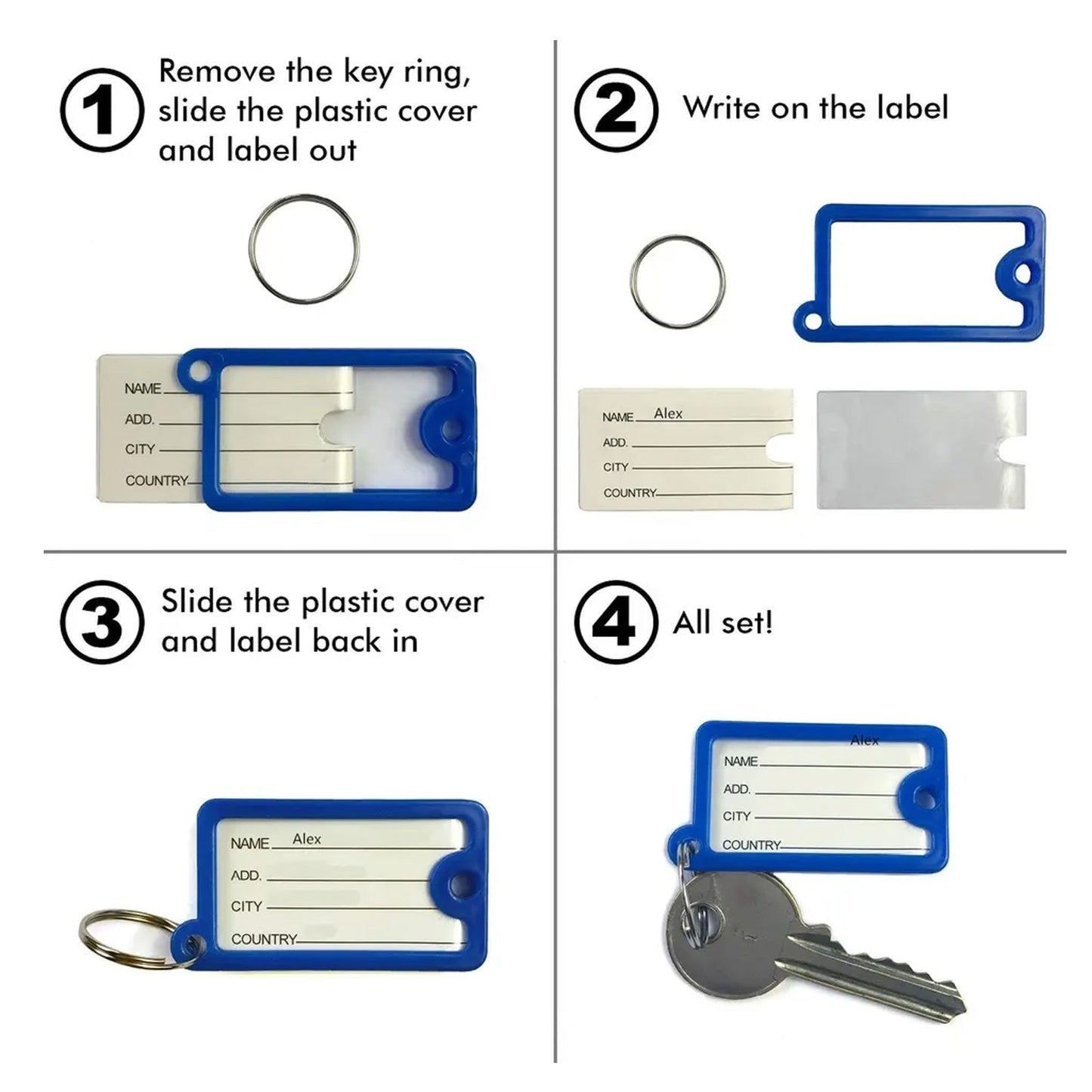 1 Remove the key ring, slide the plastic cover and label out

NAME
ADD.
CITY
COUNTRY

2 Write on the label

NAME Alex
ADD.
CITY
COUNTRY

3 Slide the plastic cover and label back in

NAME Alex
ADD.
CITY
COUNTRY

4 All set!

Alex
NAME
ADD.
CITY
COUNTRY