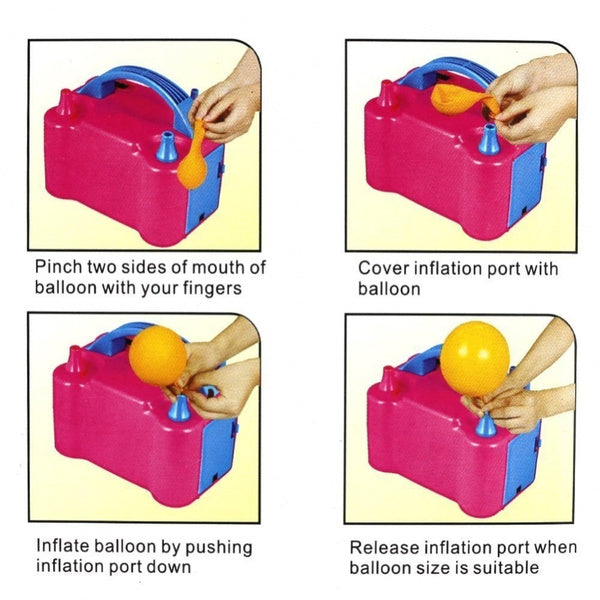 Pinch two sides of mouth of balloon with your fingers

Cover inflation port with balloon

Inflate balloon by pushing inflation port down

Release inflation port when balloon size is suitable