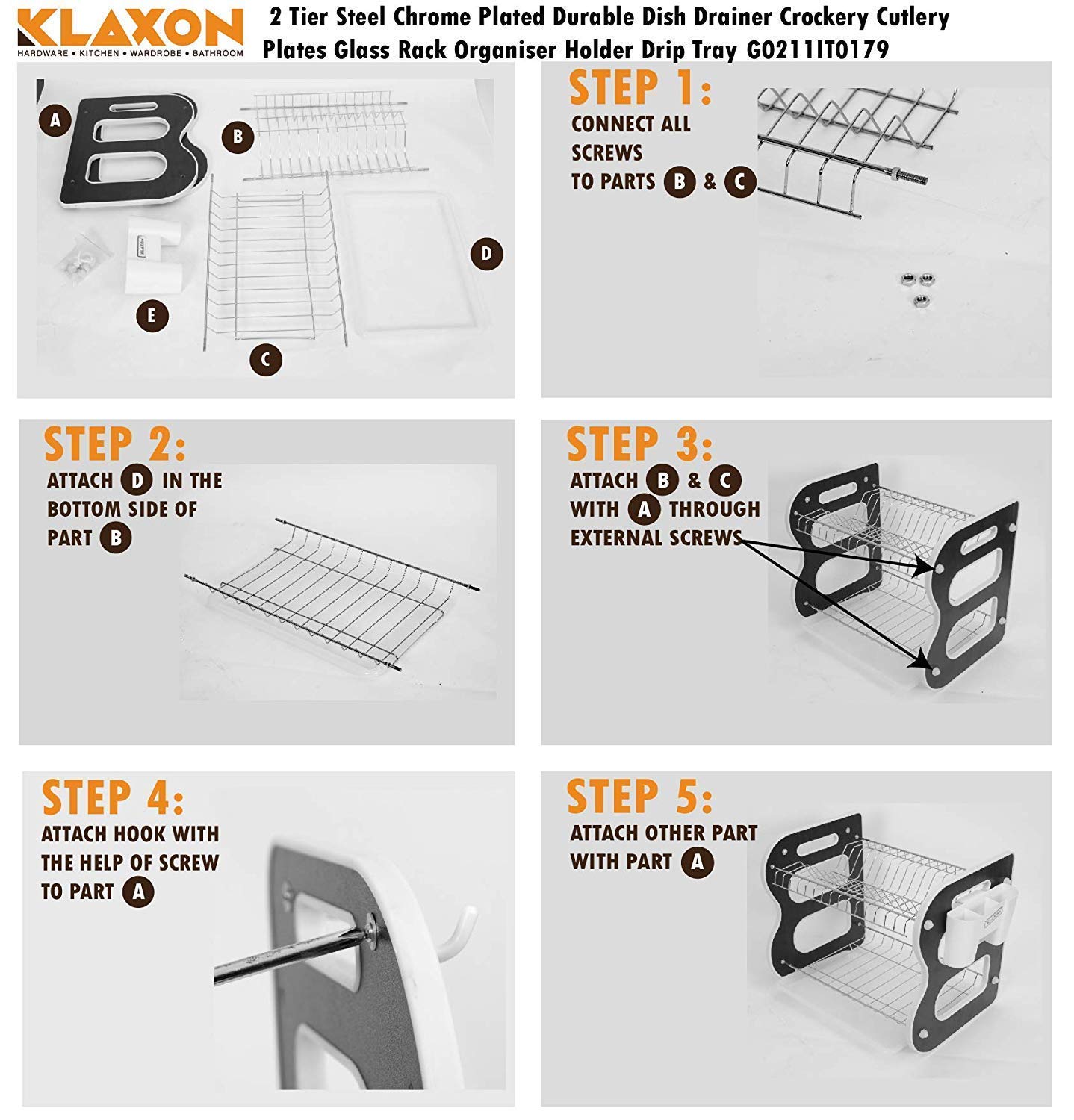 KLAXON
HARDWARE • KITCHEN • WARDROBE • BATHROOM

2 Tier Steel Chrome Plated Durable Dish Drainer Crockery Cutlery Plates Glass Rack Organiser Holder Drip Tray G0211IT0179

A
B
D
E
C

STEP 1:
CONNECT ALL SCREWS TO PARTS B & C

STEP 2:
ATTACH D IN THE BOTTOM SIDE OF PART B

STEP 3:
ATTACH B & C WITH A THROUGH EXTERNAL SCREWS

STEP 4:
ATTACH HOOK WITH THE HELP OF SCREW TO PART A

STEP 5:
ATTACH OTHER PART WITH PART A