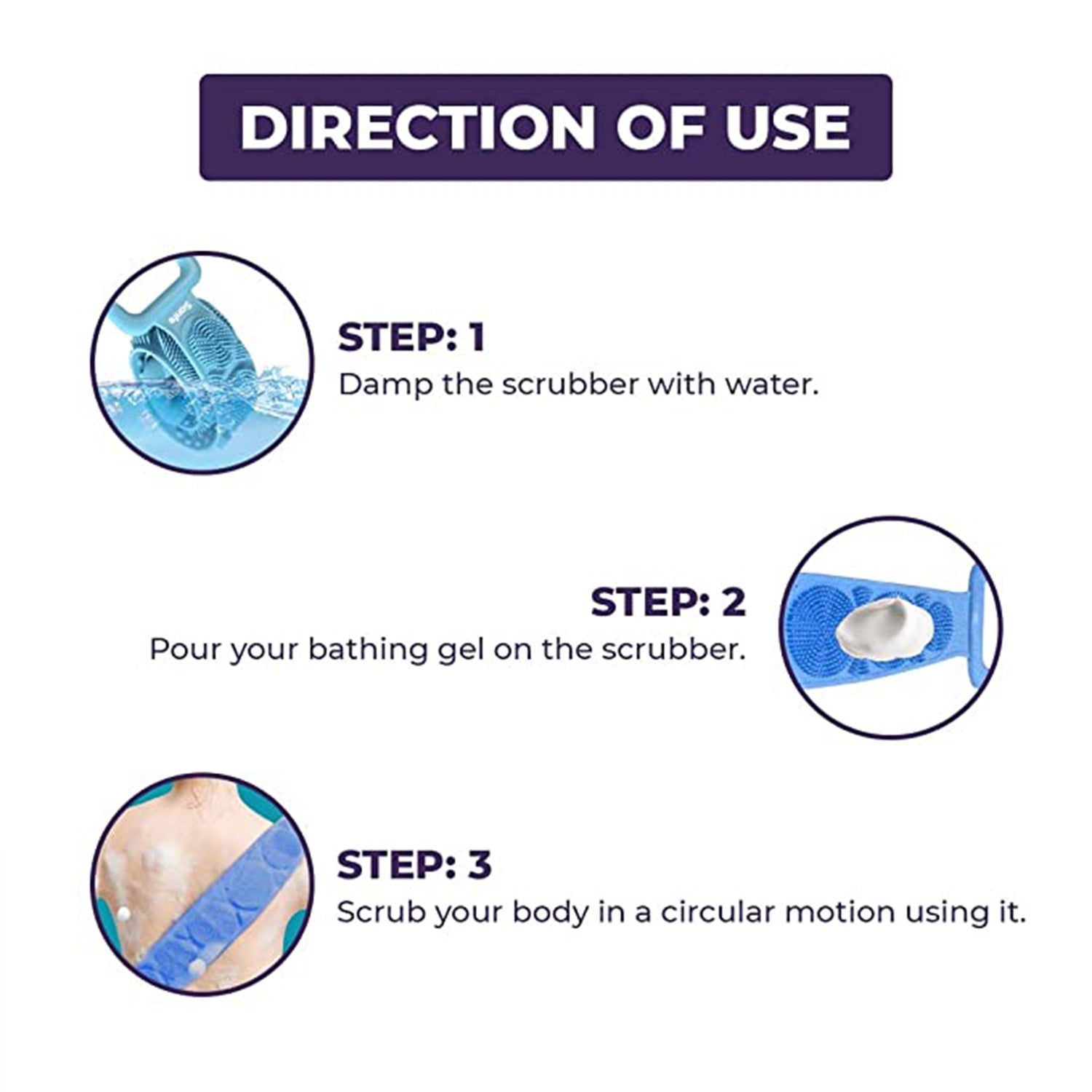 DIRECTION OF USE

STEP: 1
Damp the scrubber with water.

STEP: 2
Pour your bathing gel on the scrubber.

STEP: 3
Scrub your body in a circular motion using it.